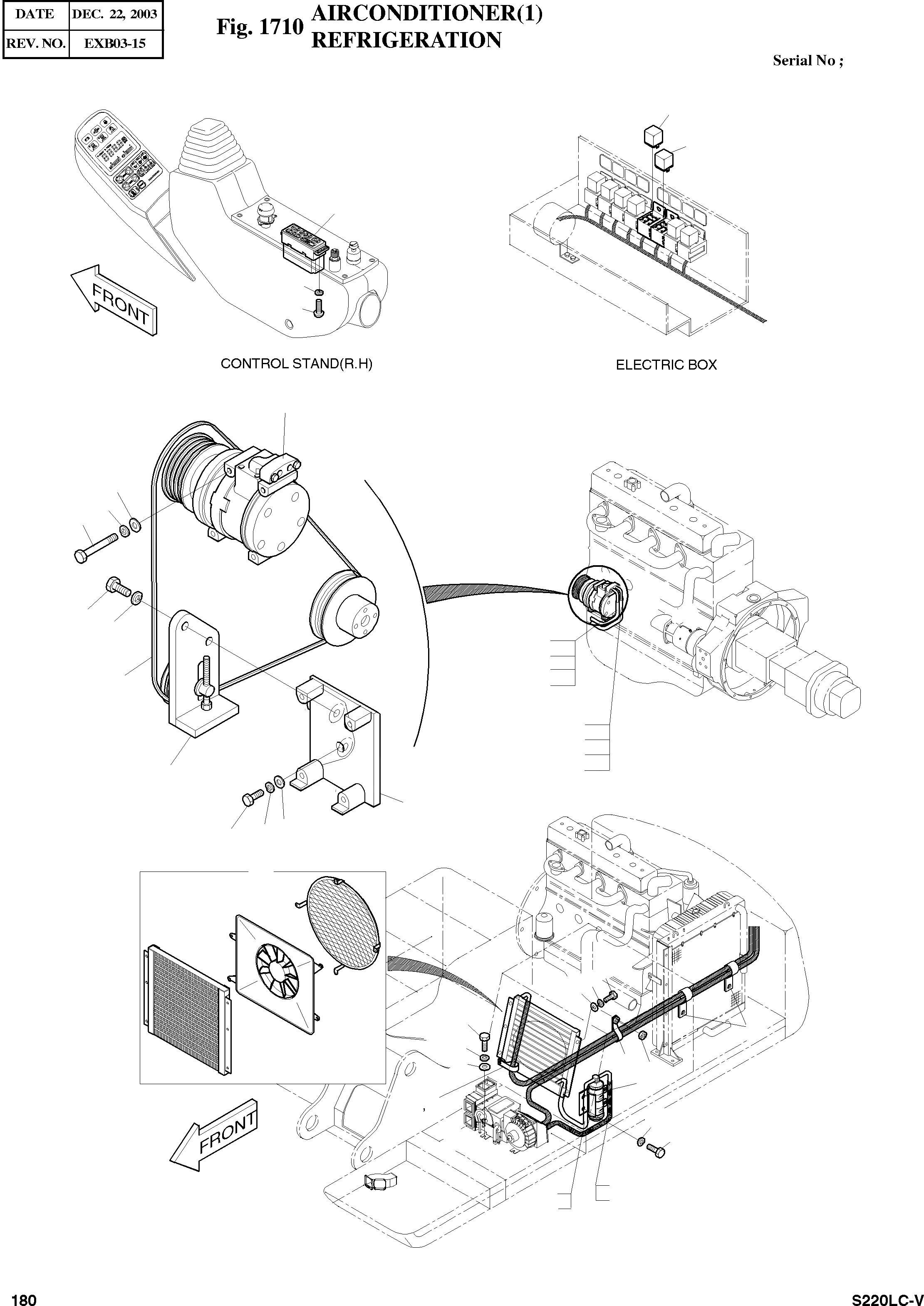 | DATE | DEC. 22, 2003 |
|---|---|
| REV. NO. | EXB03-15 |

Fig. 1710 AIRCONDITIONER(1) REFRIGERATION

Serial No ;

FRONT

CONTROL STAND(R.H)

ELECTRIC BOX

FRONT

180

S220LC-V