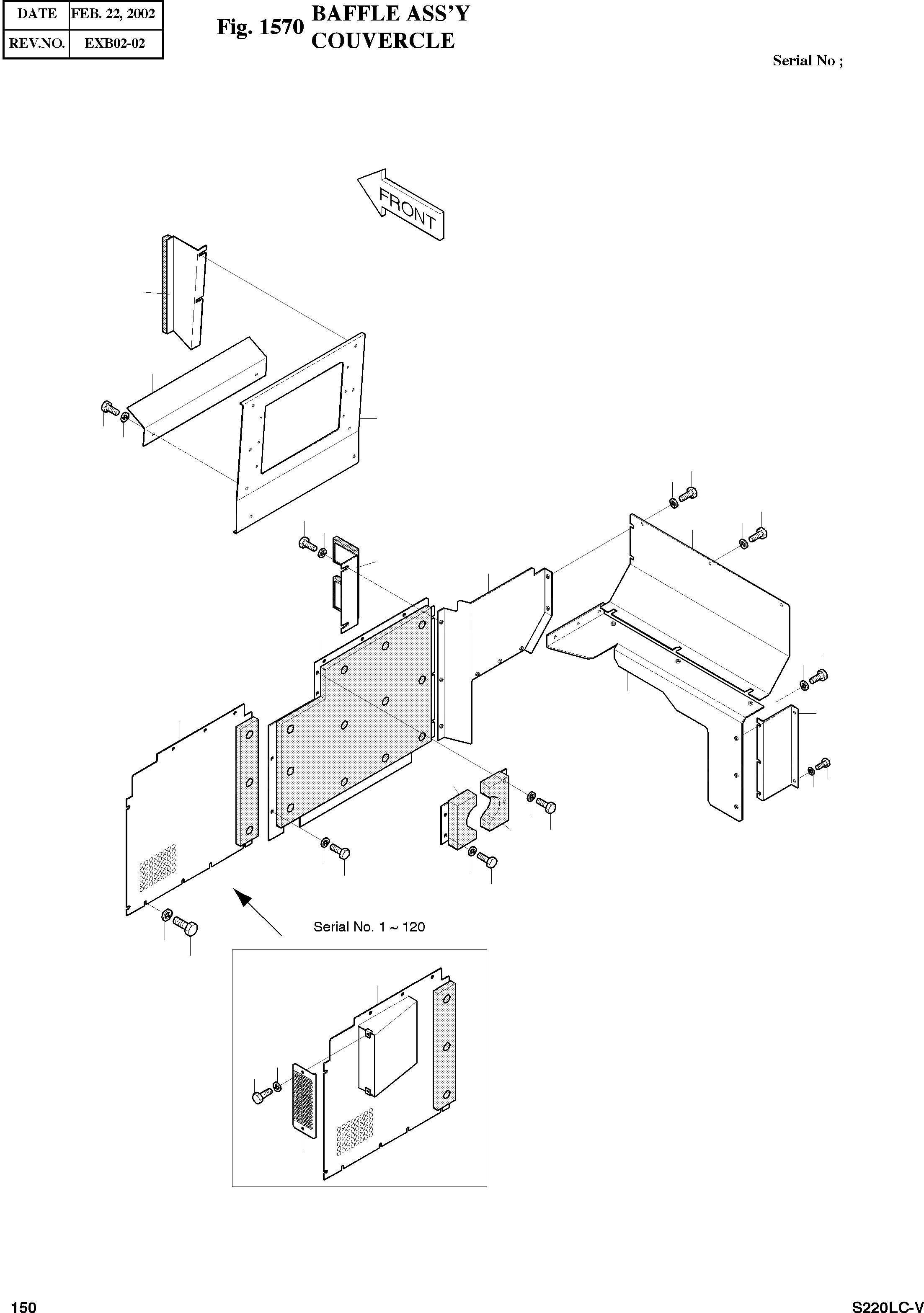 | DATE | FEB. 22, 2002 |
|---|---|
| REV.NO. | EXB02-02 |

Fig. 1570 BAFFLE ASS'Y
COUVERCLE

Serial No ;

FRONT

Serial No. 1 ~ 120

150

S220LC-V