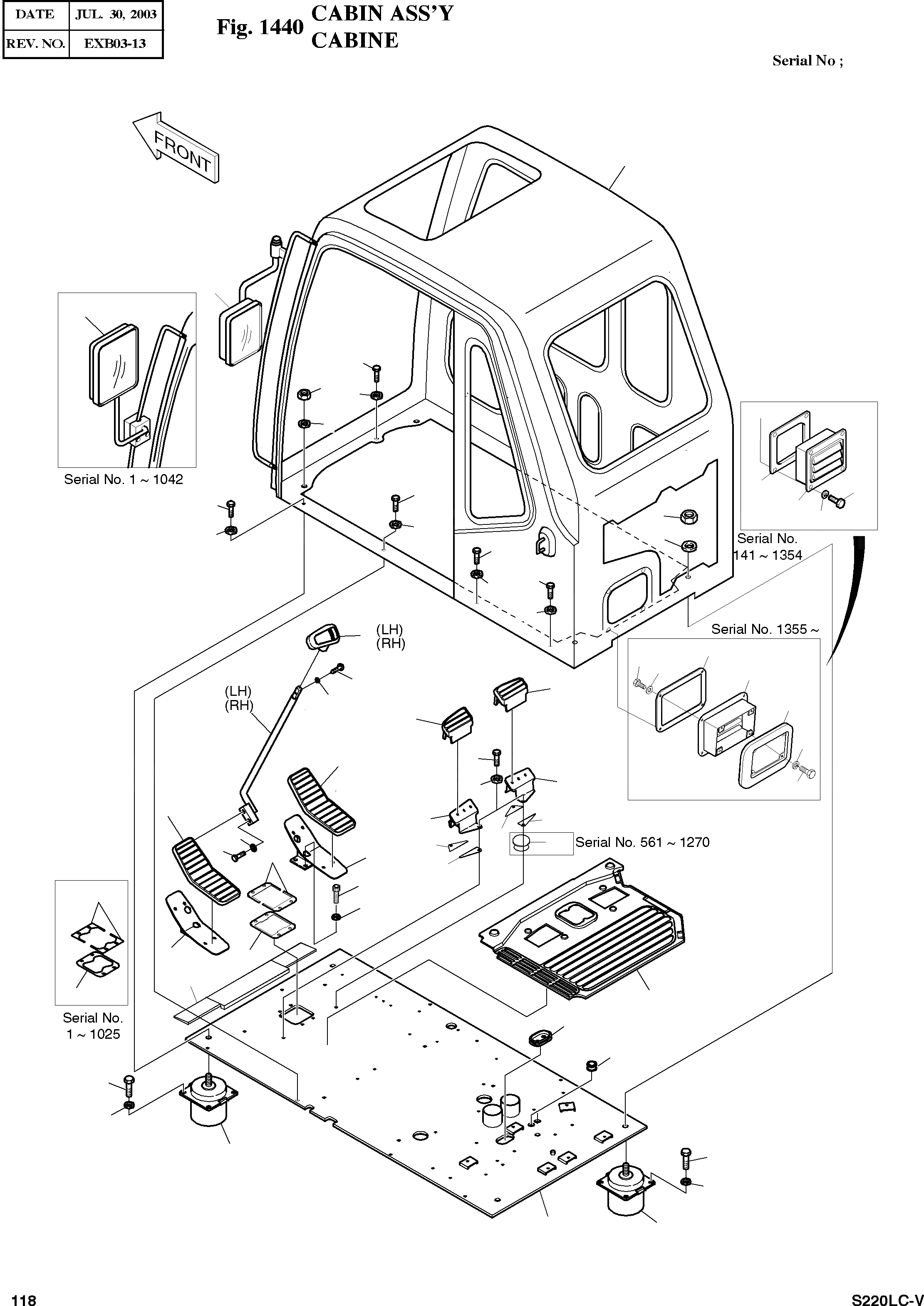 | DATE | JUL. 30, 2003 |
|---|---|
| REV. NO. | EXB03-13 |

Fig. 1440 CABIN ASS'Y
CABINE

Serial No ;

FRONT

Serial No. 1 ~ 1042

Serial No. 141 ~ 1354

Serial No. 1355 ~

(LH)
(RH)

(LH)
(RH)

Serial No. 561 ~ 1270

Serial No. 1 ~ 1025

118

S220LC-V