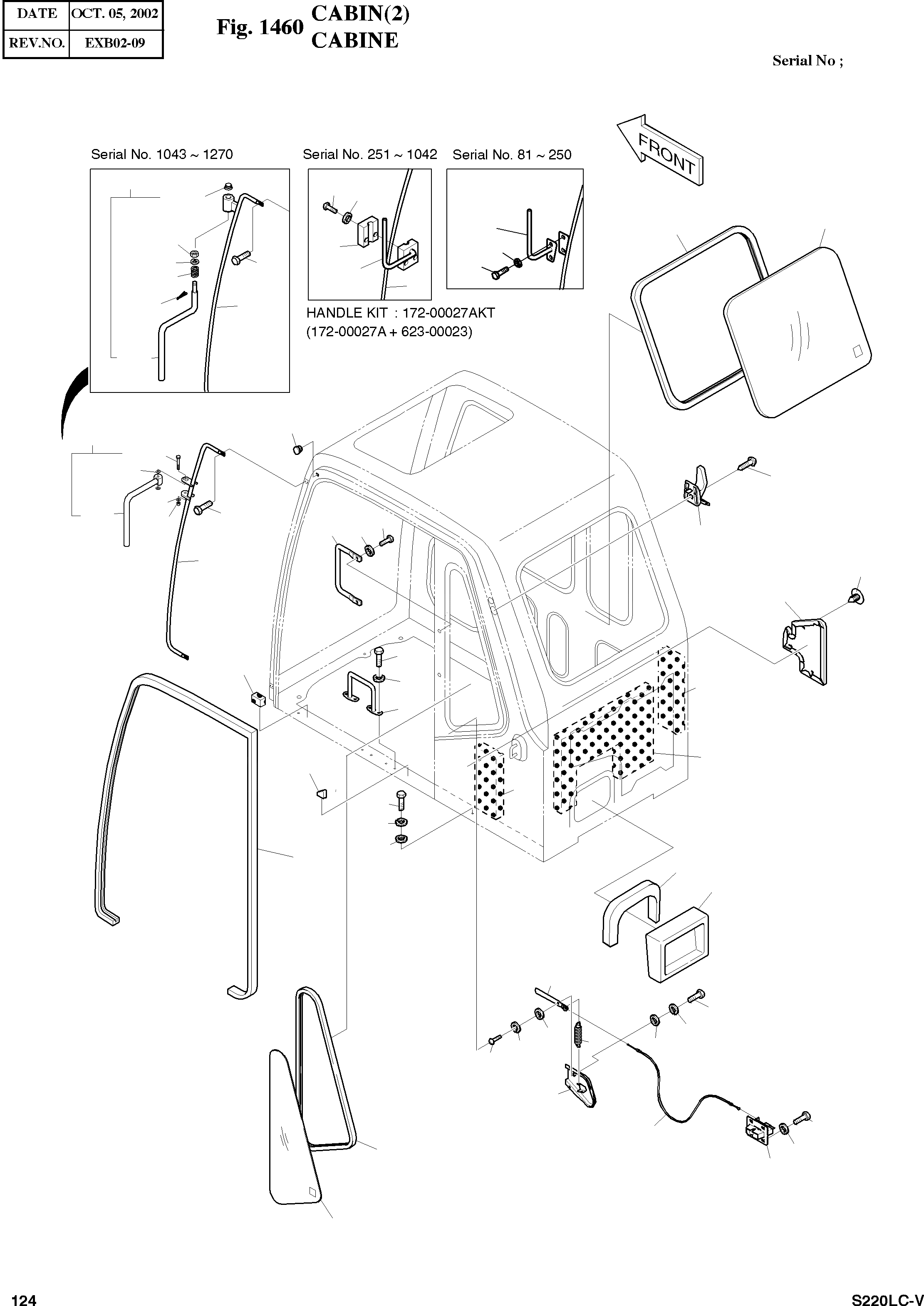 | DATE | OCT. 05, 2002 |
|---|---|
| REV.NO. | EXB02-09 |

Fig. 1460 CABIN(2)
CABINE

Serial No ;

Serial No. 1043 ~ 1270

Serial No. 251 ~ 1042

Serial No. 81 ~ 250

FRONT

HANDLE KIT : 172-00027AKT
(172-00027A + 623-00023)

124

S220LC-V