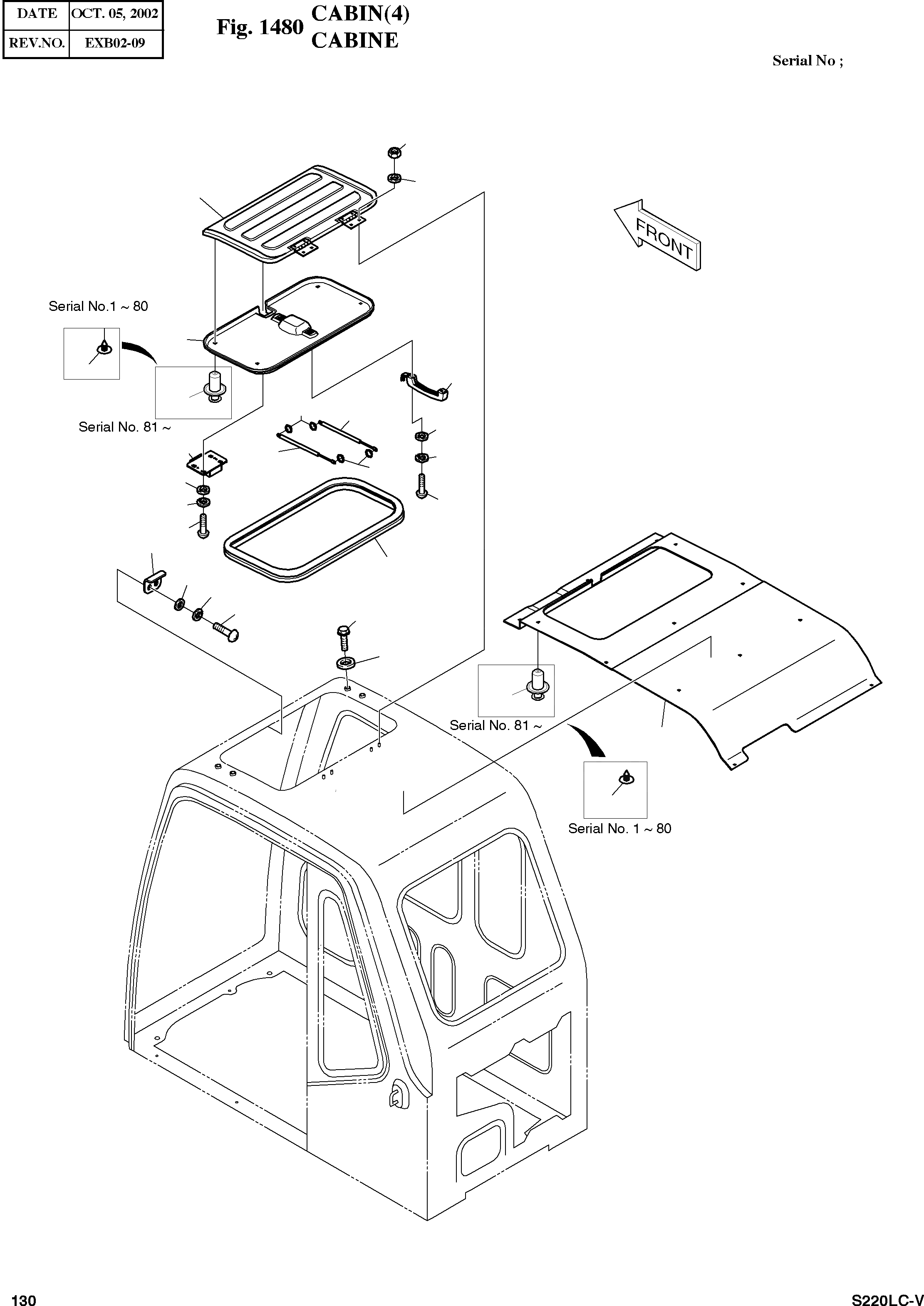 | DATE | OCT. 05, 2002 |
|---|---|
| REV.NO. | EXB02-09 |

Fig. 1480 CABIN(4)
CABINE

Serial No ;

FRONT

Serial No.1 ~ 80

Serial No. 81 ~

Serial No. 81 ~

Serial No. 1 ~ 80

130

S220LC-V