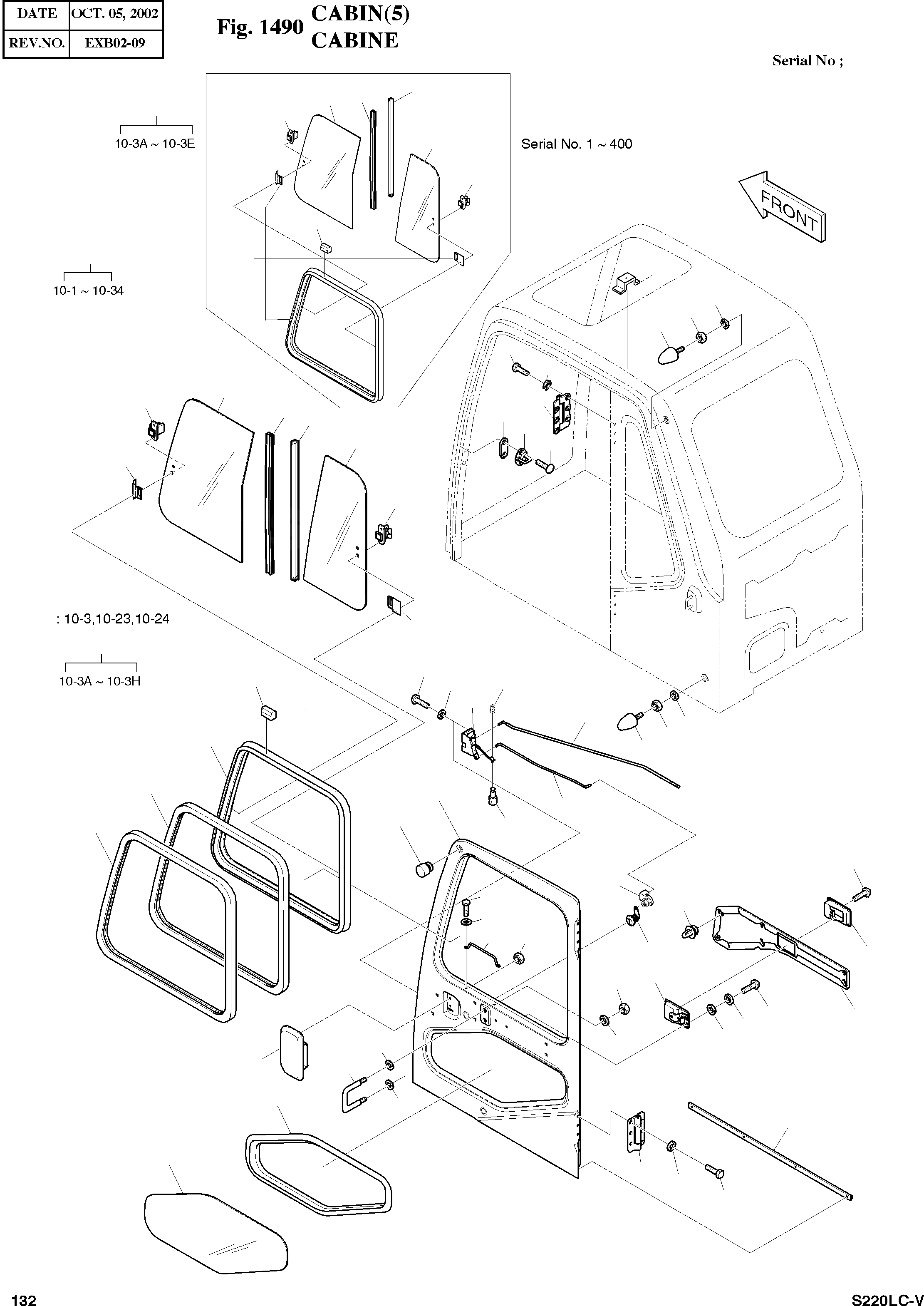 | DATE | OCT. 05, 2002 |
|---|---|
| REV.NO. | EXB02-09 |

Fig. 1490 CABIN(5)
CABINE

Serial No ;

10-3A ~ 10-3E

Serial No. 1 ~ 400

FRONT

10-1 ~ 10-34

: 10-3,10-23,10-24

10-3A ~ 10-3H

132

S220LC-V