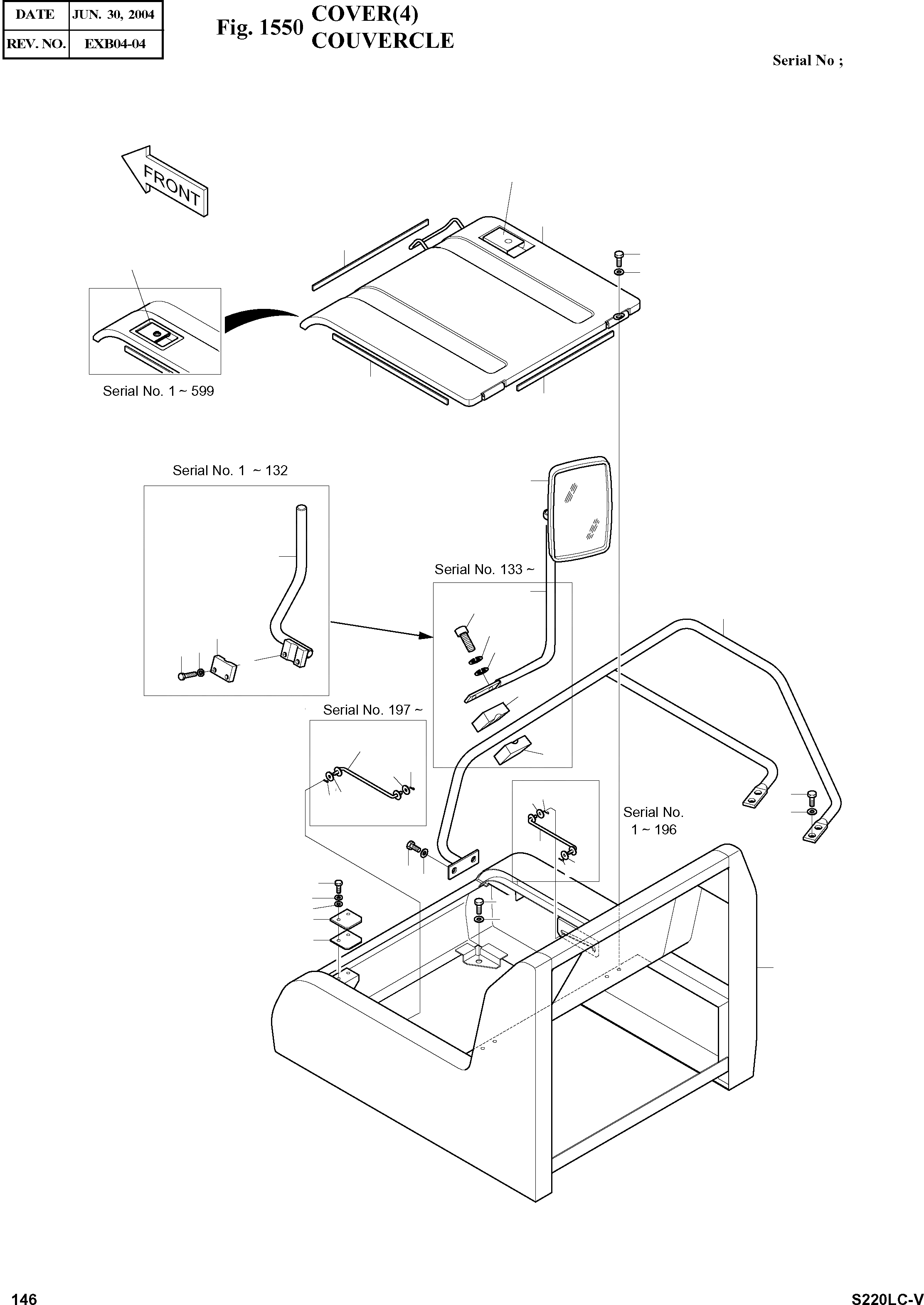 | DATE | JUN. 30, 2004 |
|---|---|
| REV. NO. | EXB04-04 |

Fig. 1550 COVER(4)
COUVERCLE

Serial No ;

FRONT

Serial No. 1 ~ 599

Serial No. 1 ~ 132

Serial No. 133 ~

Serial No. 197 ~

Serial No. 1 ~ 196

146

S220LC-V