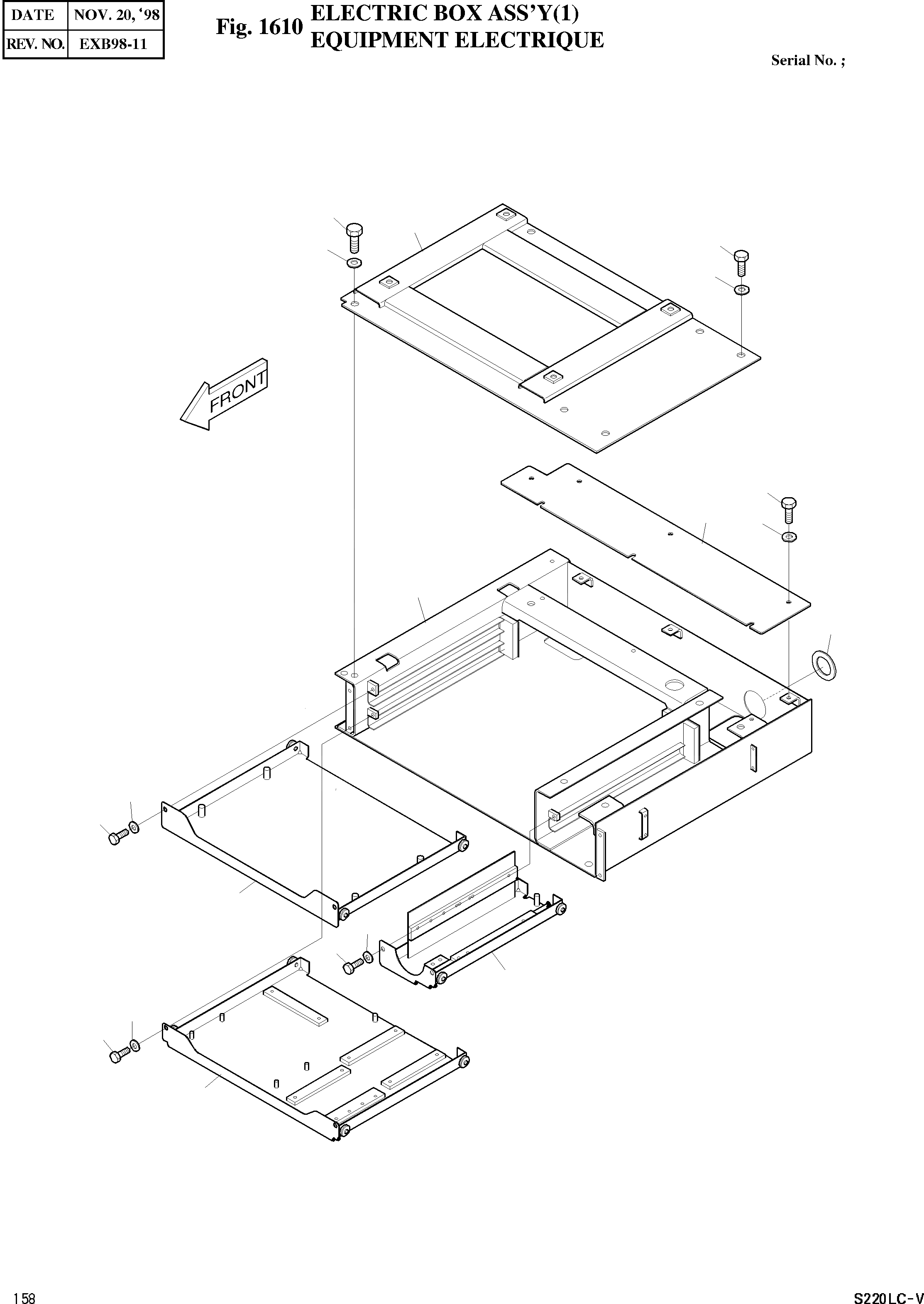 | DATE | NOV. 20, '98 |
|---|---|
| REV. NO. | EXB98-11 |

Fig. 1610 ELECTRIC BOX ASS'Y(1)
EQUIPMENT ELECTRIQUE

Serial No. ;

FRONT

158

S220LC-V