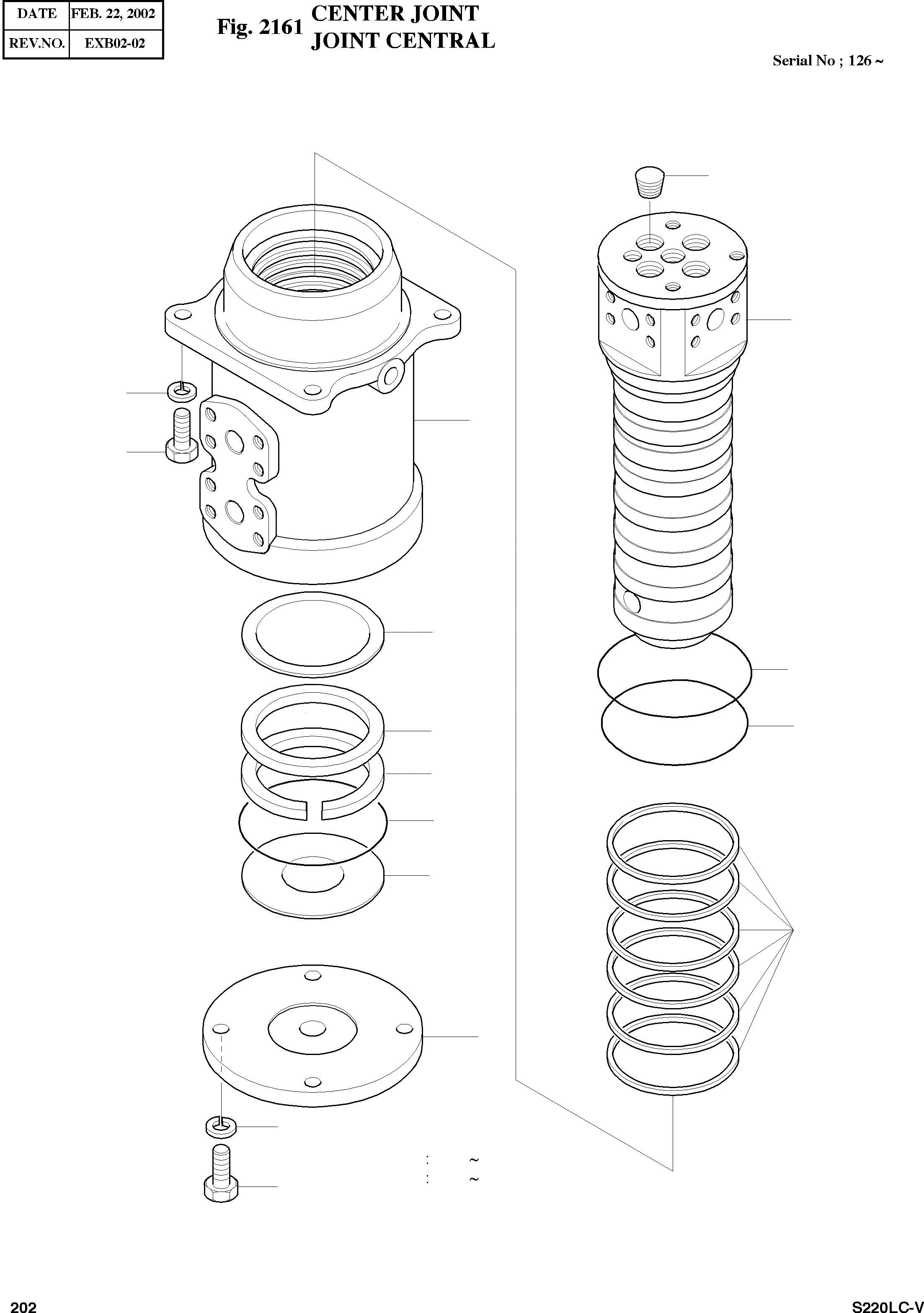 | DATE | FEB. 22, 2002 |
|---|---|
| REV.NO. | EXB02-02 |

Fig. 2161 CENTER JOINT
JOINT CENTRAL

Serial No ; 126 ~

: ~
: ~

202

S220LC-V