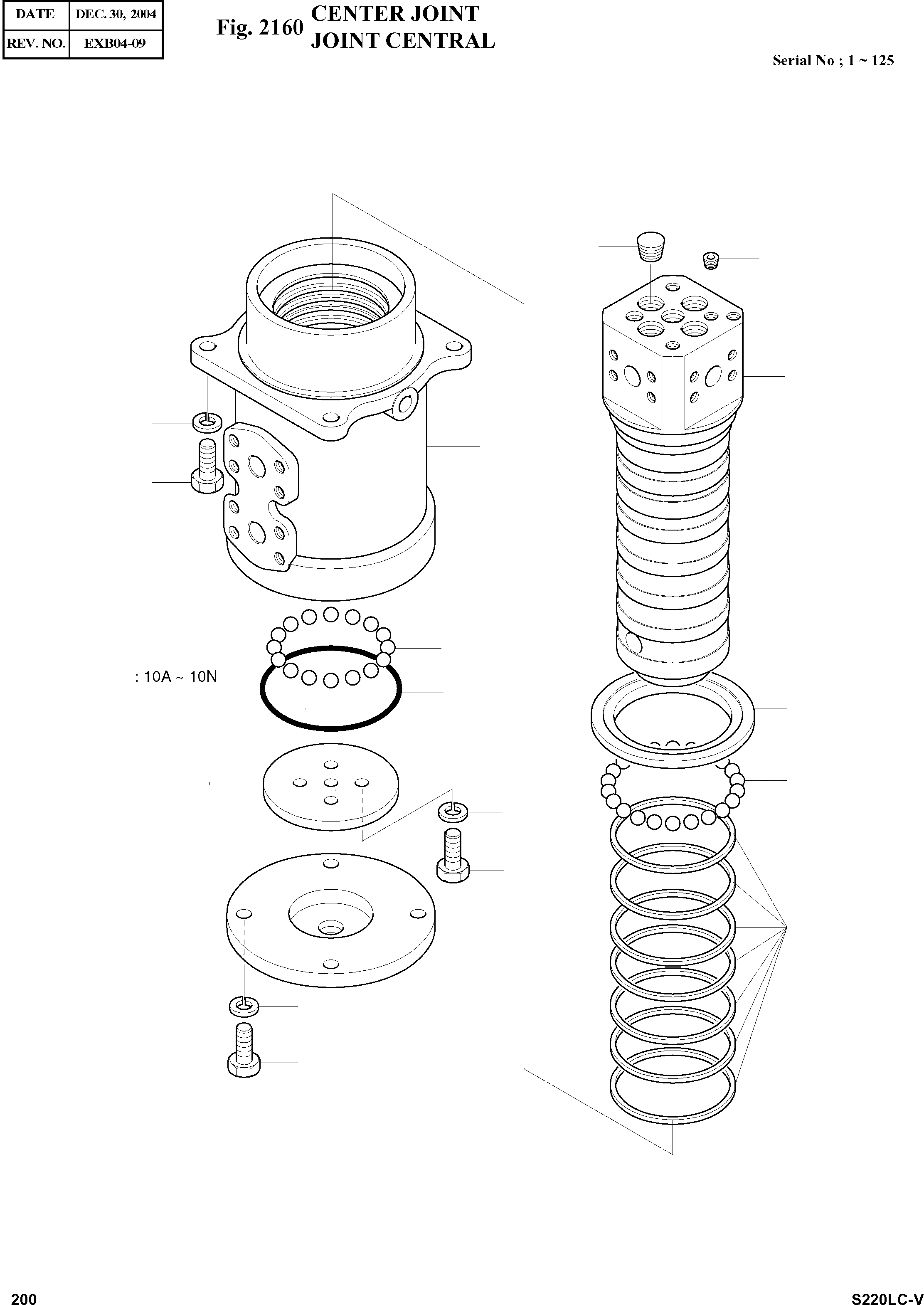 | DATE | DEC. 30, 2004 |
|---|---|
| REV. NO. | EXB04-09 |

Fig. 2160 CENTER JOINT
JOINT CENTRAL

Serial No ; 1 ~ 125

: 10A ~ 10N

200

S220LC-V