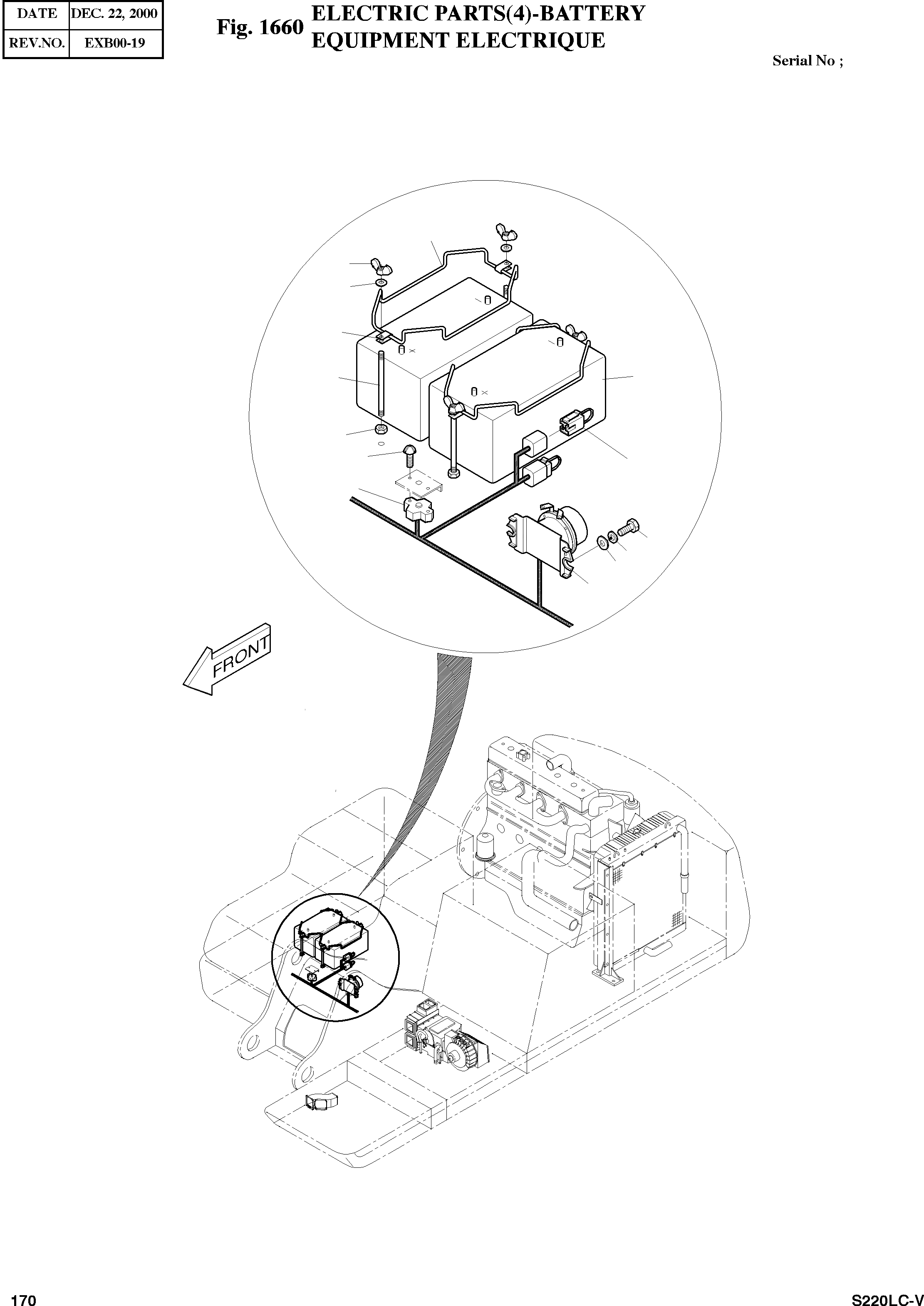 | DATE | DEC. 22, 2000 |
|---|---|
| REV.NO. | EXB00-19 |

Fig. 1660 ELECTRIC PARTS(4)-BATTERY
EQUIPMENT ELECTRIQUE

Serial No ;

FRONT

170

S220LC-V