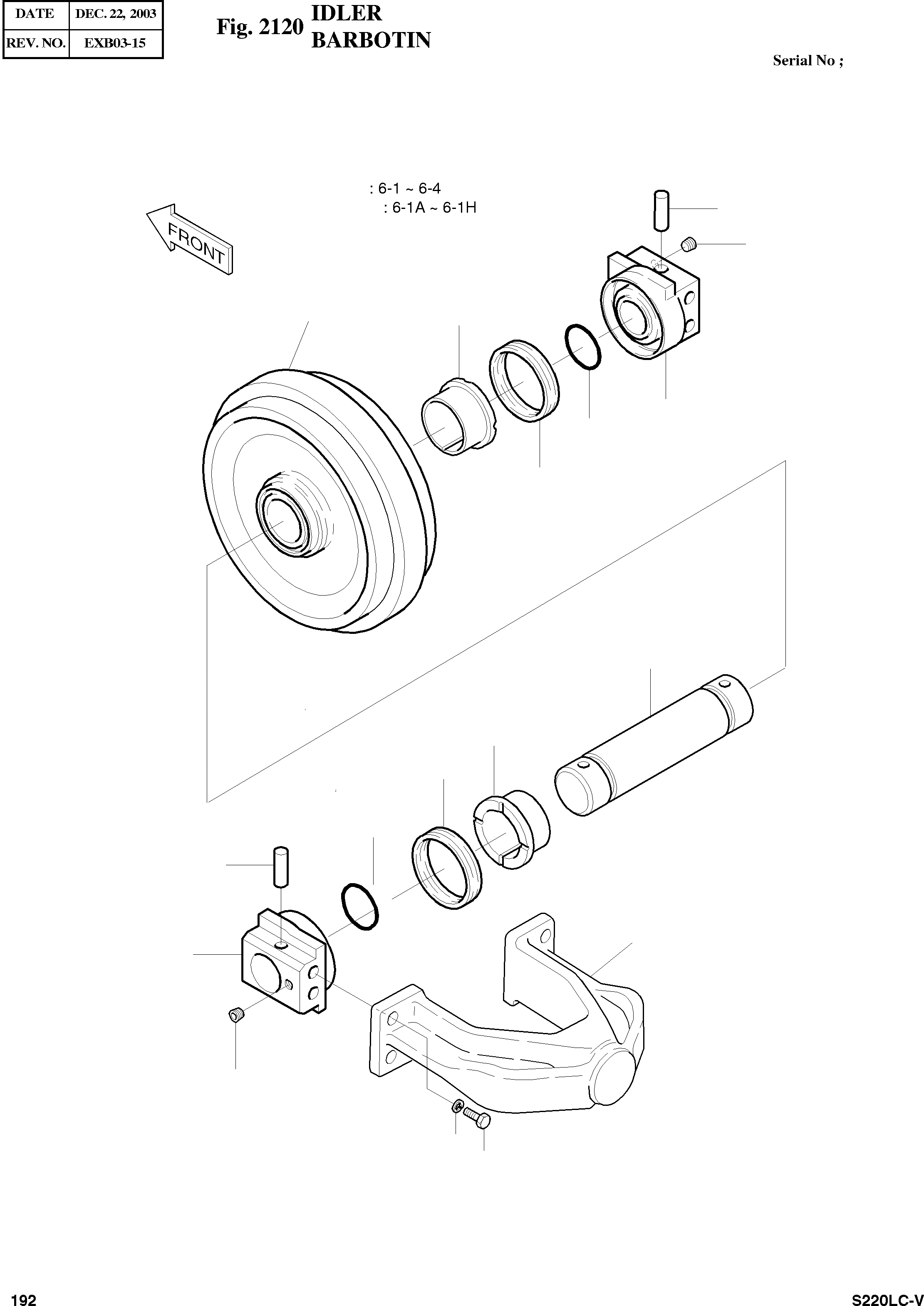 | DATE | DEC. 22, 2003 |
|---|---|
| REV. NO. | EXB03-15 |

Fig. 2120 IDLER BARBOTIN

Serial No ;

: 6-1 ~ 6-4
: 6-1A ~ 6-1H

FRONT

192

S220LC-V