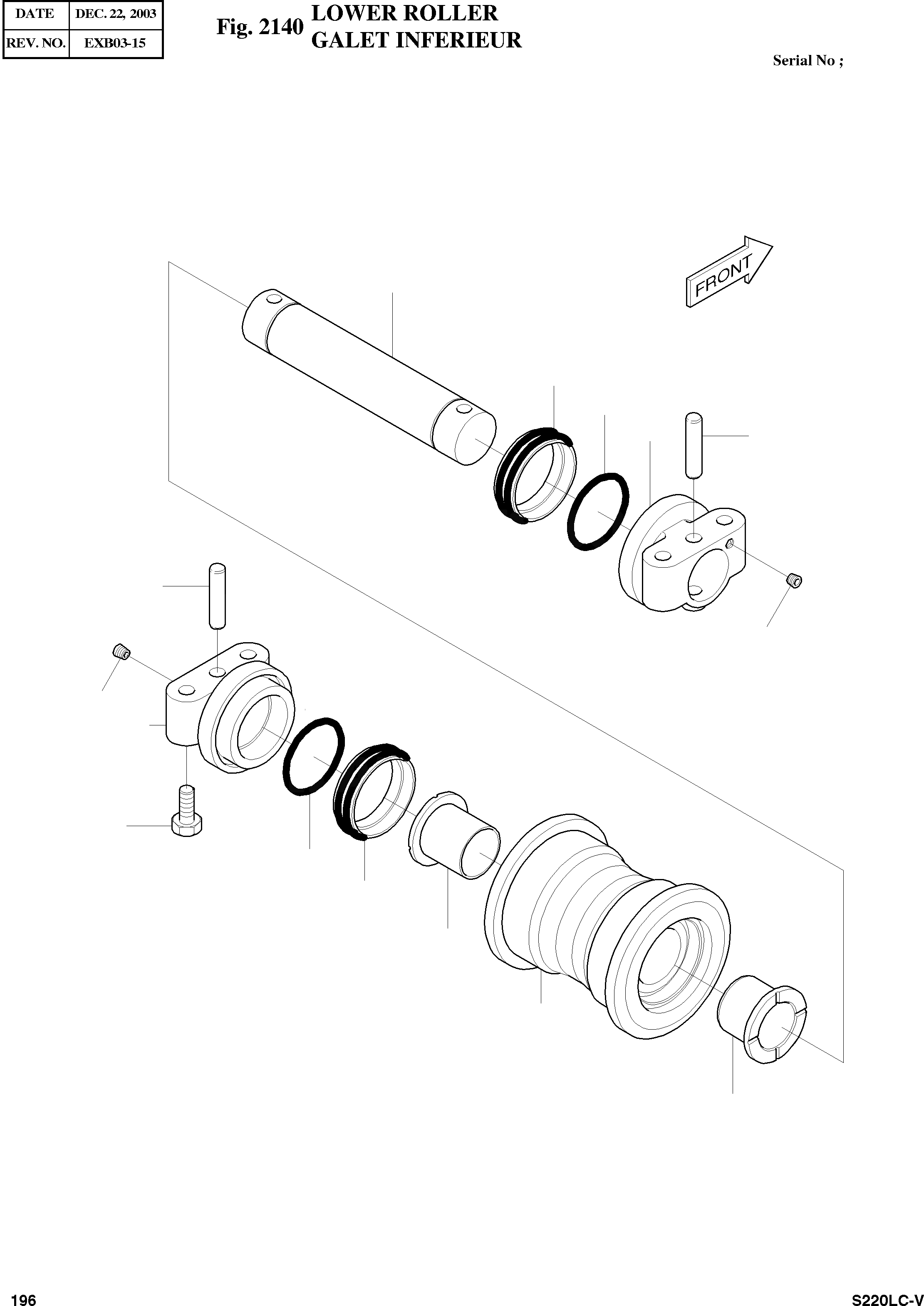 | DATE | DEC. 22, 2003 |
|---|---|
| REV. NO. | EXB03-15 |

Fig. 2140 LOWER ROLLER
GALET INFERIEUR

Serial No ;

FRONT

196

S220LC-V