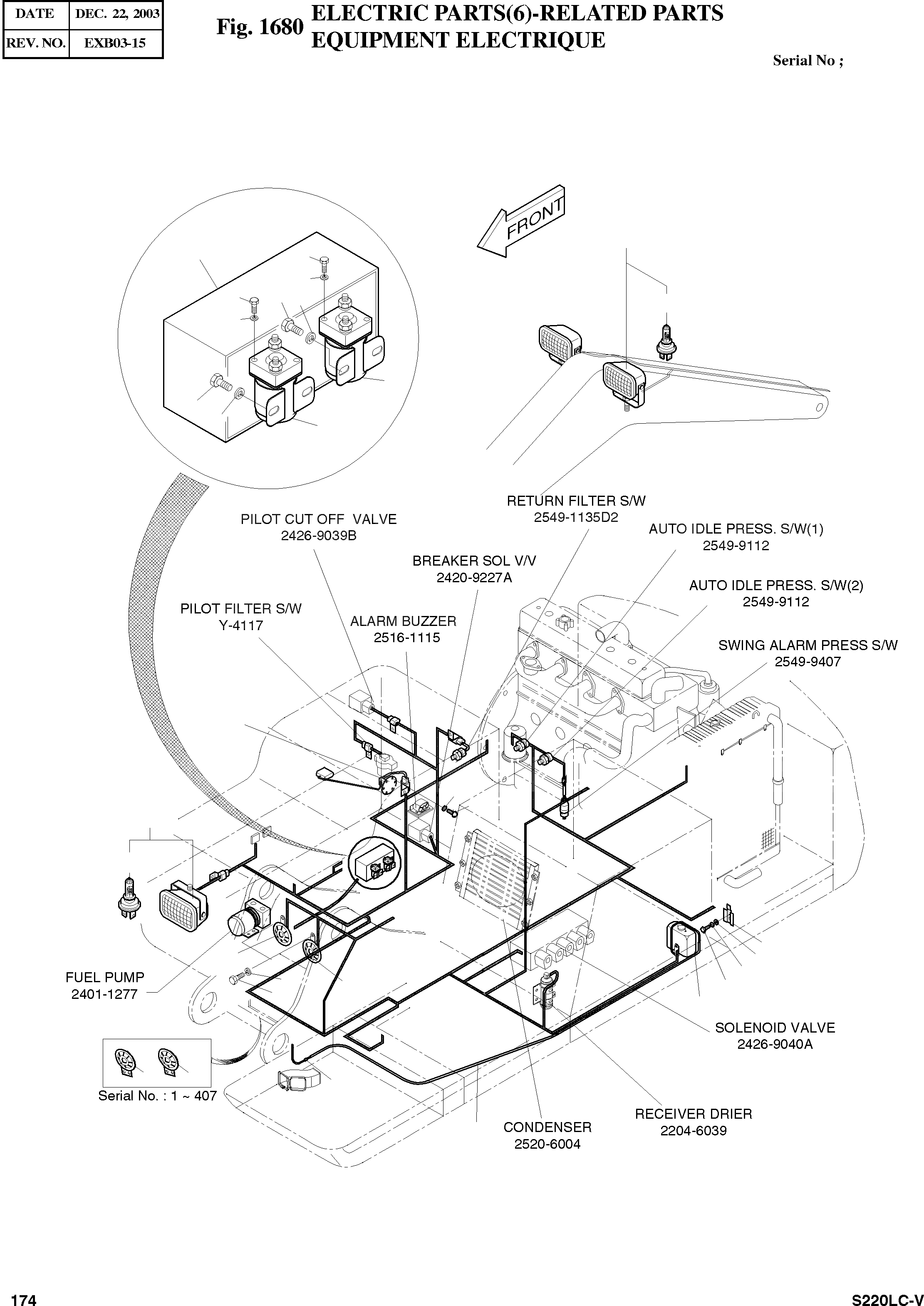 | DATE | DEC. 22, 2003 |
|---|---|
| REV. NO. | EXB03-15 |

Fig. 1680 ELECTRIC PARTS(6)-RELATED PARTS
EQUIPMENT ELECTRIQUE

Serial No ;

FRONT

RETURN FILTER S/W
2549-1135D2

PILOT CUT OFF VALVE
2426-9039B

AUTO IDLE PRESS. S/W(1)
2549-9112

BREAKER SOL V/V
2420-9227A

AUTO IDLE PRESS. S/W(2)
2549-9112

PILOT FILTER S/W
Y-4117

ALARM BUZZER
2516-1115

SWING ALARM PRESS S/W
2549-9407

FUEL PUMP
2401-1277

SOLENOID VALVE
2426-9040A

Serial No. : 1 ~ 407

RECEIVER DRIER
2204-6039

CONDENSER
2520-6004

174

S220LC-V