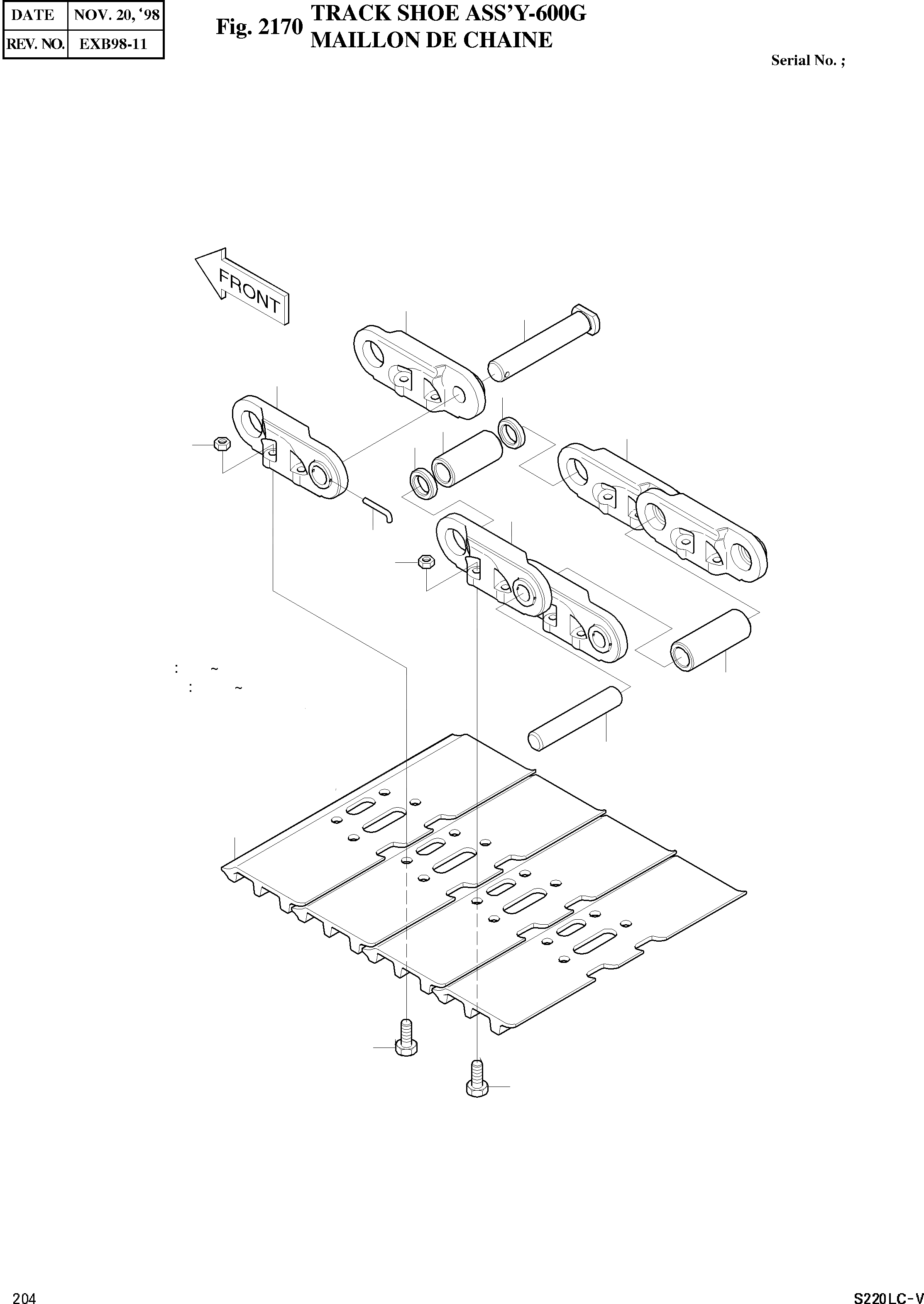 | DATE | NOV. 20, '98 |
|---|---|
| REV. NO. | EXB98-11 |

Fig. 2170 TRACK SHOE ASS'Y-600G
MAILLON DE CHAINE

Serial No. ;

FRONT

: ~
: ~

204

S220LC-V