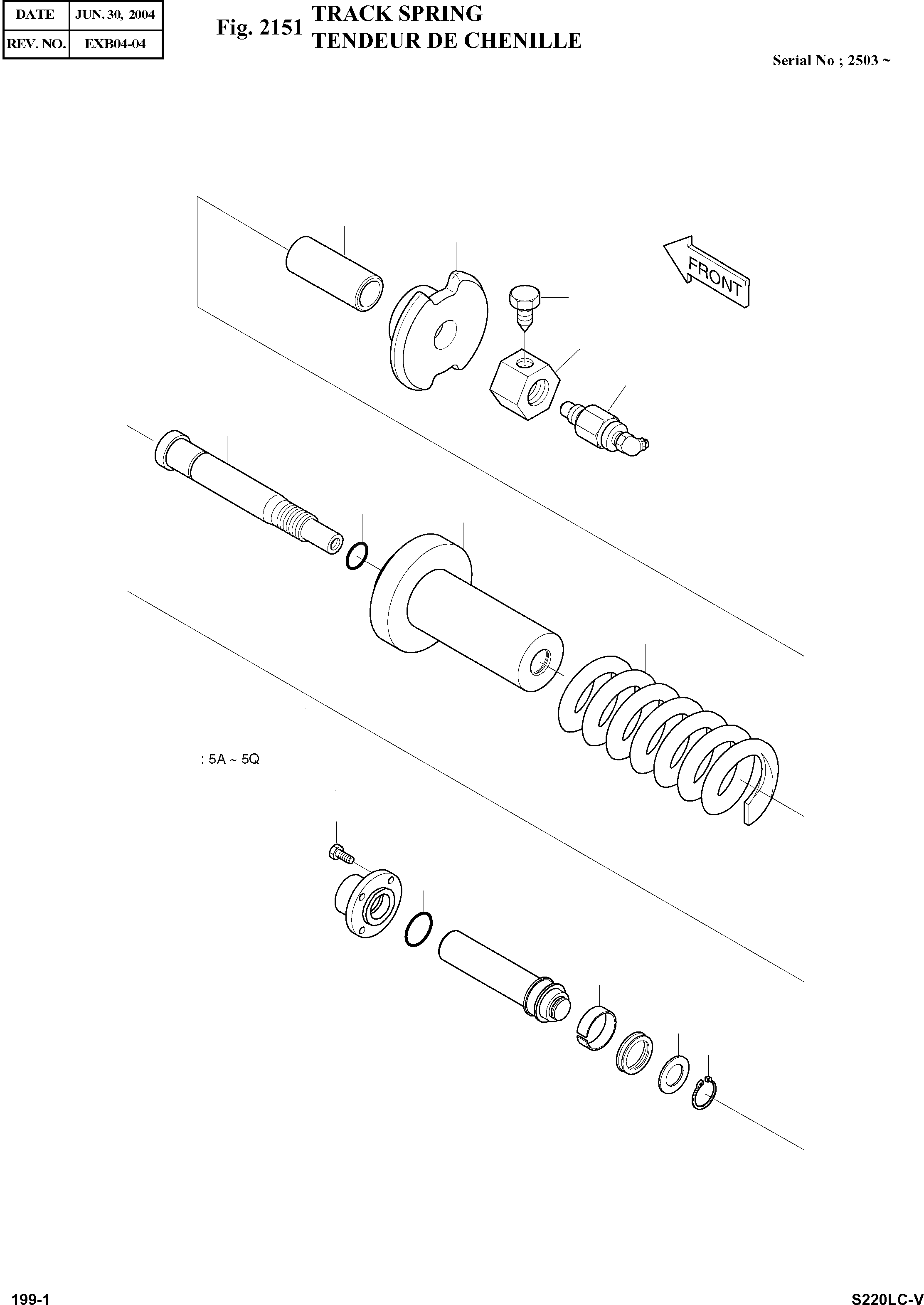 | DATE | JUN. 30, 2004 |
|---|---|
| REV. NO. | EXB04-04 |

Fig. 2151 TRACK SPRING
TENDEUR DE CHENILLE

Serial No ; 2503 ~

FRONT

: 5A ~ 5Q

199-1

S220LC-V