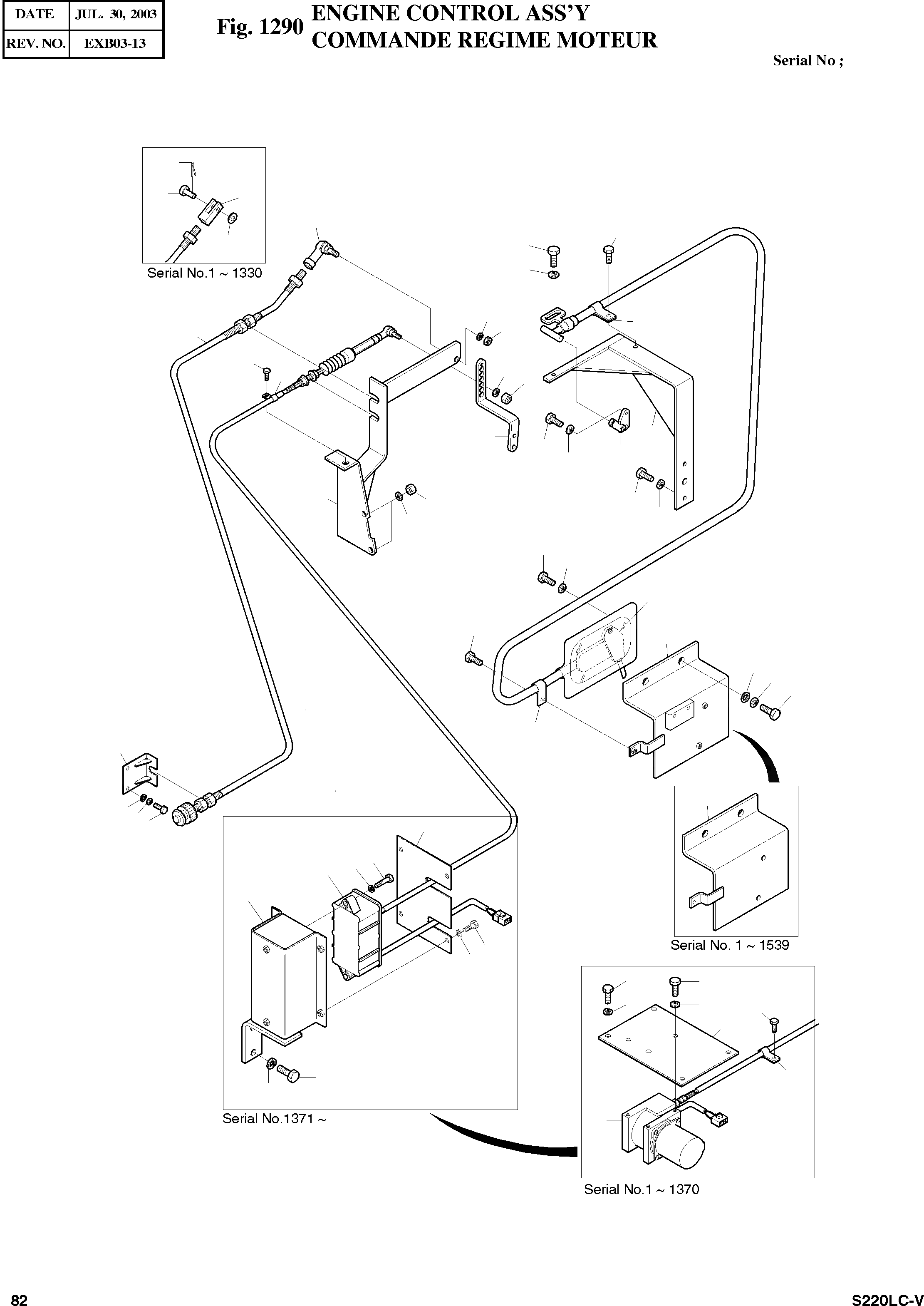 | DATE | JUL. 30, 2003 |
|---|---|
| REV. NO. | EXB03-13 |

Fig. 1290 ENGINE CONTROL ASS'Y
COMMANDE REGIME MOTEUR

Serial No ;

Serial No.1 ~ 1330

Serial No. 1 ~ 1539

Serial No.1371 ~

Serial No.1 ~ 1370

82

S220LC-V