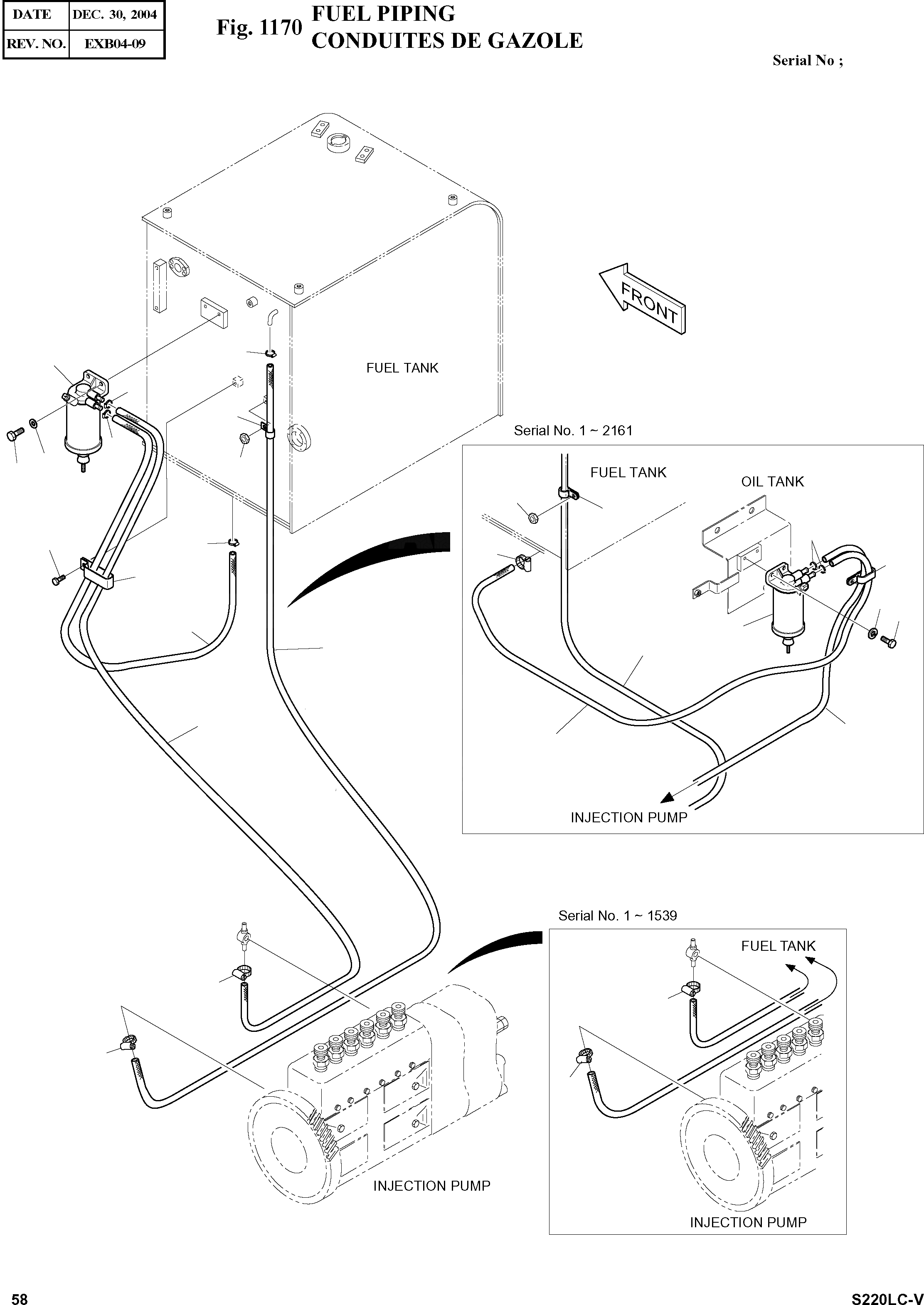 | DATE | DEC. 30, 2004 |
|---|---|
| REV. NO. | EXB04-09 |

Fig. 1170 FUEL PIPING
CONDUITES DE GAZOLE

Serial No ;

FRONT

FUEL TANK

Serial No. 1 ~ 2161

FUEL TANK

OIL TANK

INJECTION PUMP

Serial No. 1 ~ 1539

FUEL TANK

INJECTION PUMP

INJECTION PUMP

58

S220LC-V