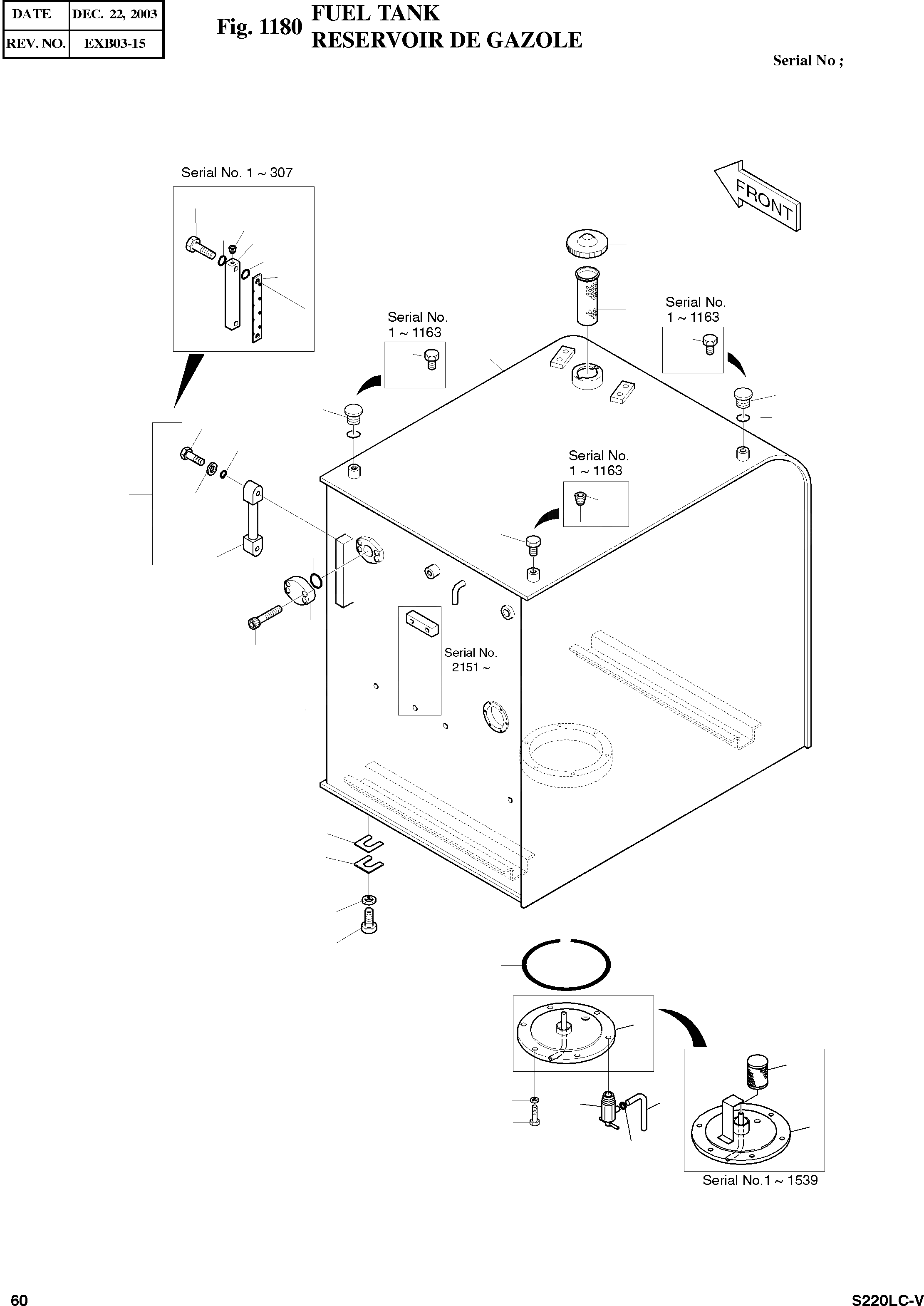 | DATE | DEC. 22, 2003 |
|---|---|
| REV. NO. | EXB03-15 |

Fig. 1180 FUEL TANK
RESERVOIR DE GAZOLE

Serial No ;

Serial No. 1 ~ 307

FRONT

Serial No. 1 ~ 1163

Serial No. 1 ~ 1163

Serial No. 1 ~ 1163

Serial No. 2151 ~

Serial No.1 ~ 1539

60

S220LC-V