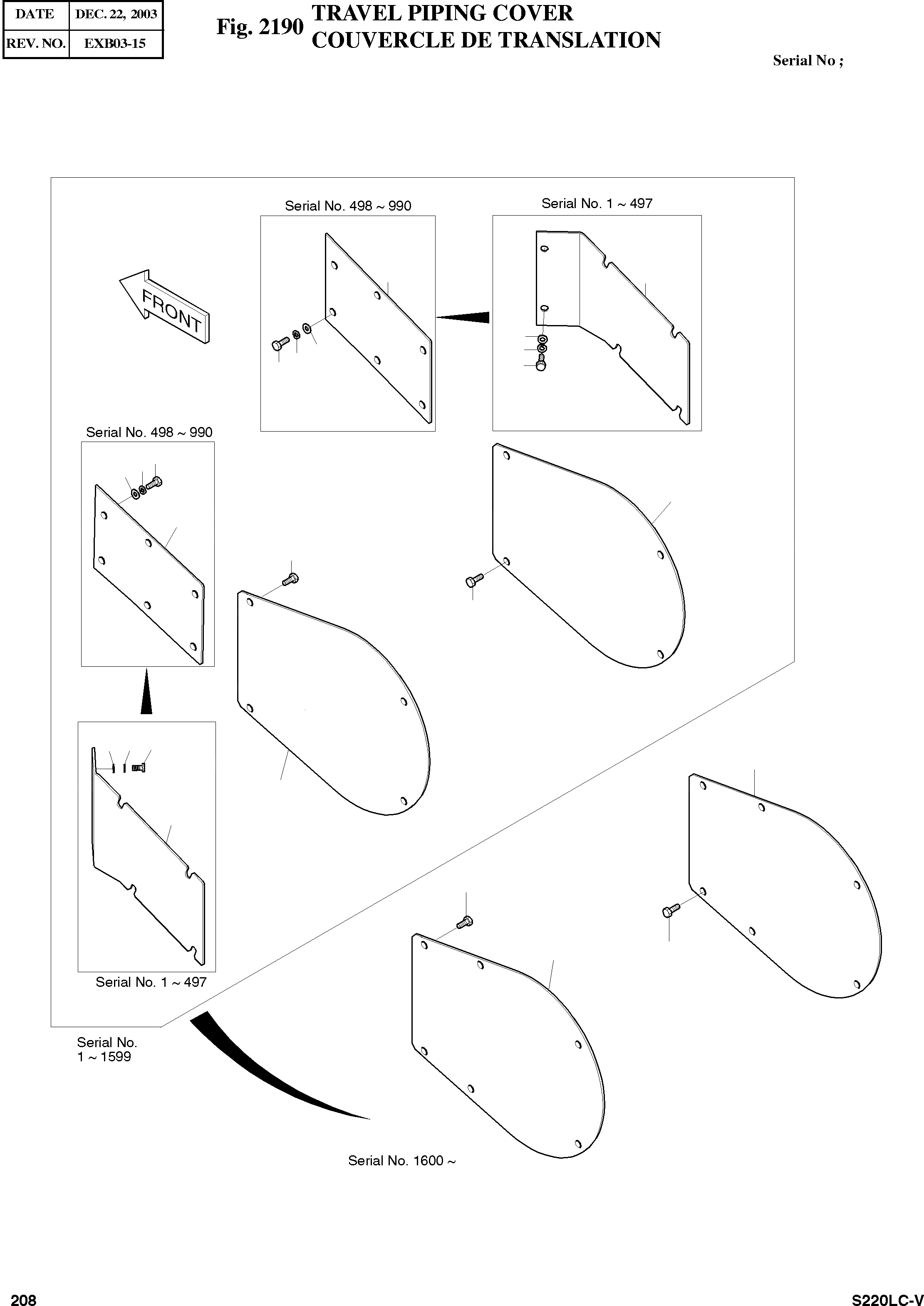 | DATE | DEC. 22, 2003 |
|---|---|
| REV. NO. | EXB03-15 |

Fig. 2190 TRAVEL PIPING COVER
COUVERCLE DE TRANSLATION

Serial No ;

Serial No. 498 ~ 990

Serial No. 1 ~ 497

FRONT

Serial No. 498 ~ 990

Serial No. 1 ~ 497

Serial No.
1 ~ 1599

Serial No. 1600 ~

208

S220LC-V