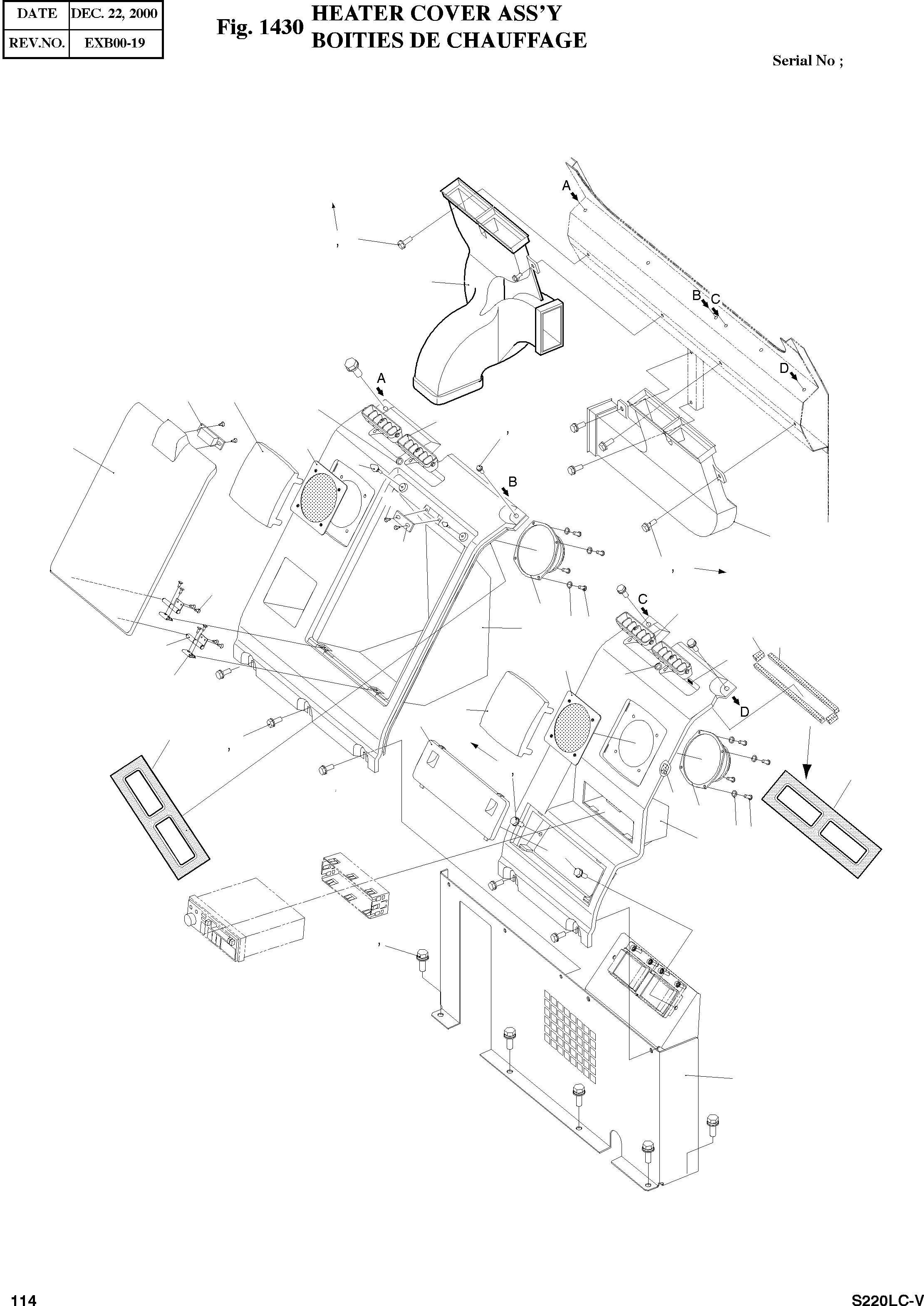 | DATE | DEC. 22, 2000 |
|---|---|
| REV.NO. | EXB00-19 |

Fig. 1430 HEATER COVER ASS'Y
BOITIES DE CHAUFFAGE

Serial No ;

A

B C

D

A

B

C

D

114

S220LC-V