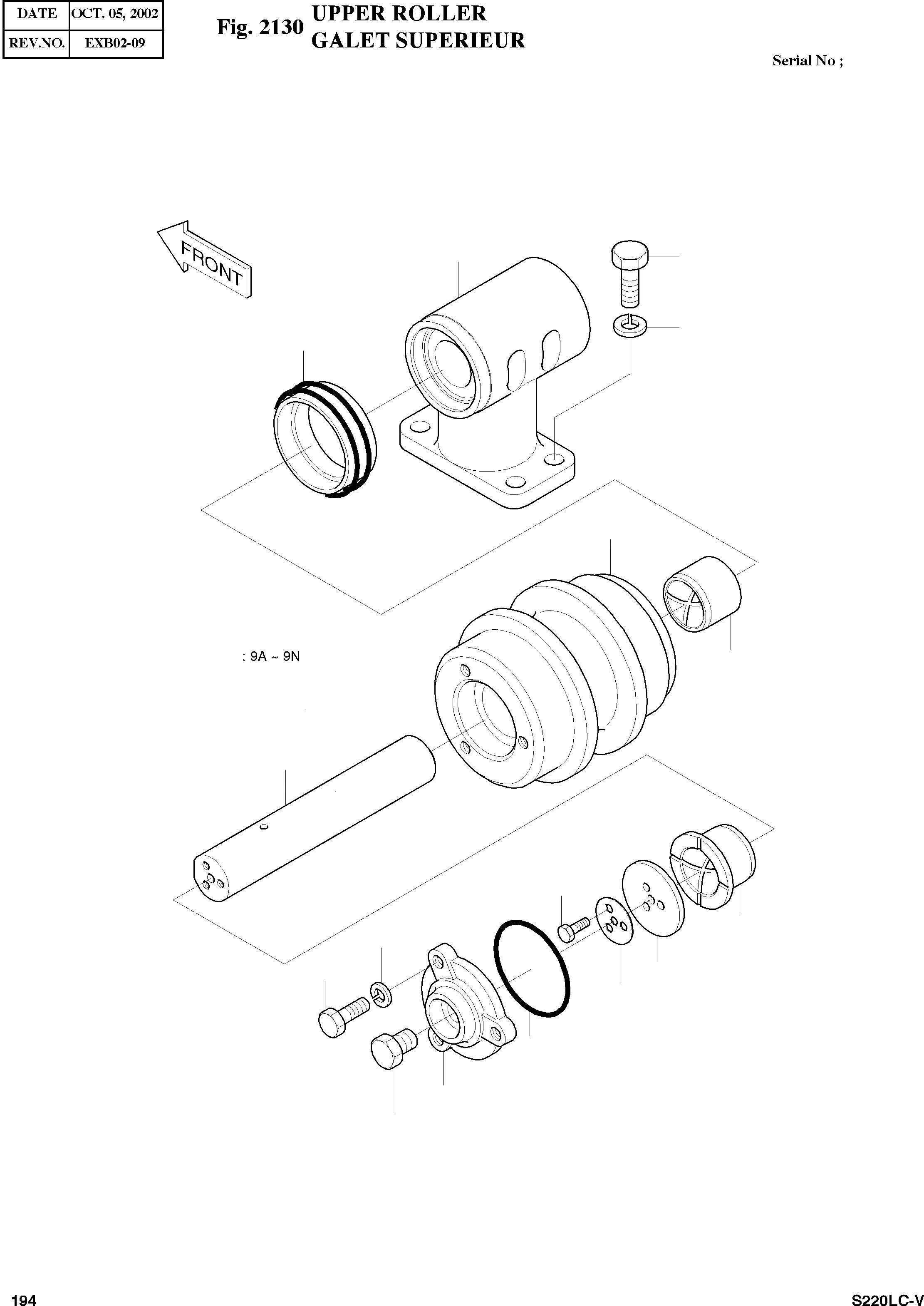 | DATE | OCT. 05, 2002 |
|---|---|
| REV.NO. | EXB02-09 |

Fig. 2130 UPPER ROLLER
GALET SUPERIEUR

Serial No ;

FRONT

: 9A ~ 9N

194

S220LC-V