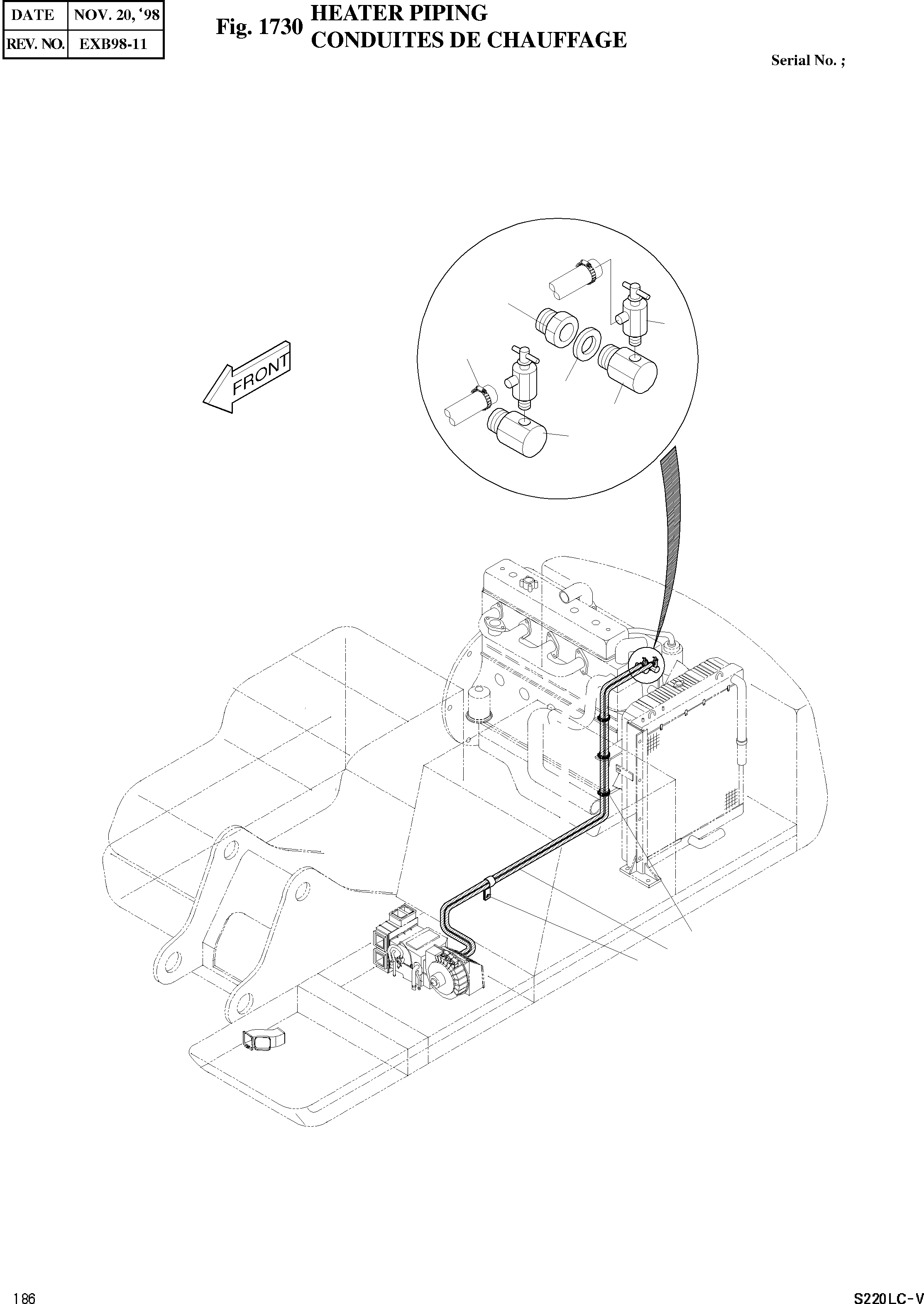 | DATE | NOV. 20, '98 |
|---|---|
| REV. NO. | EXB98-11 |

Fig. 1730 HEATER PIPING
CONDUITES DE CHAUFFAGE

Serial No. ;

FRONT

186

S220LC-V