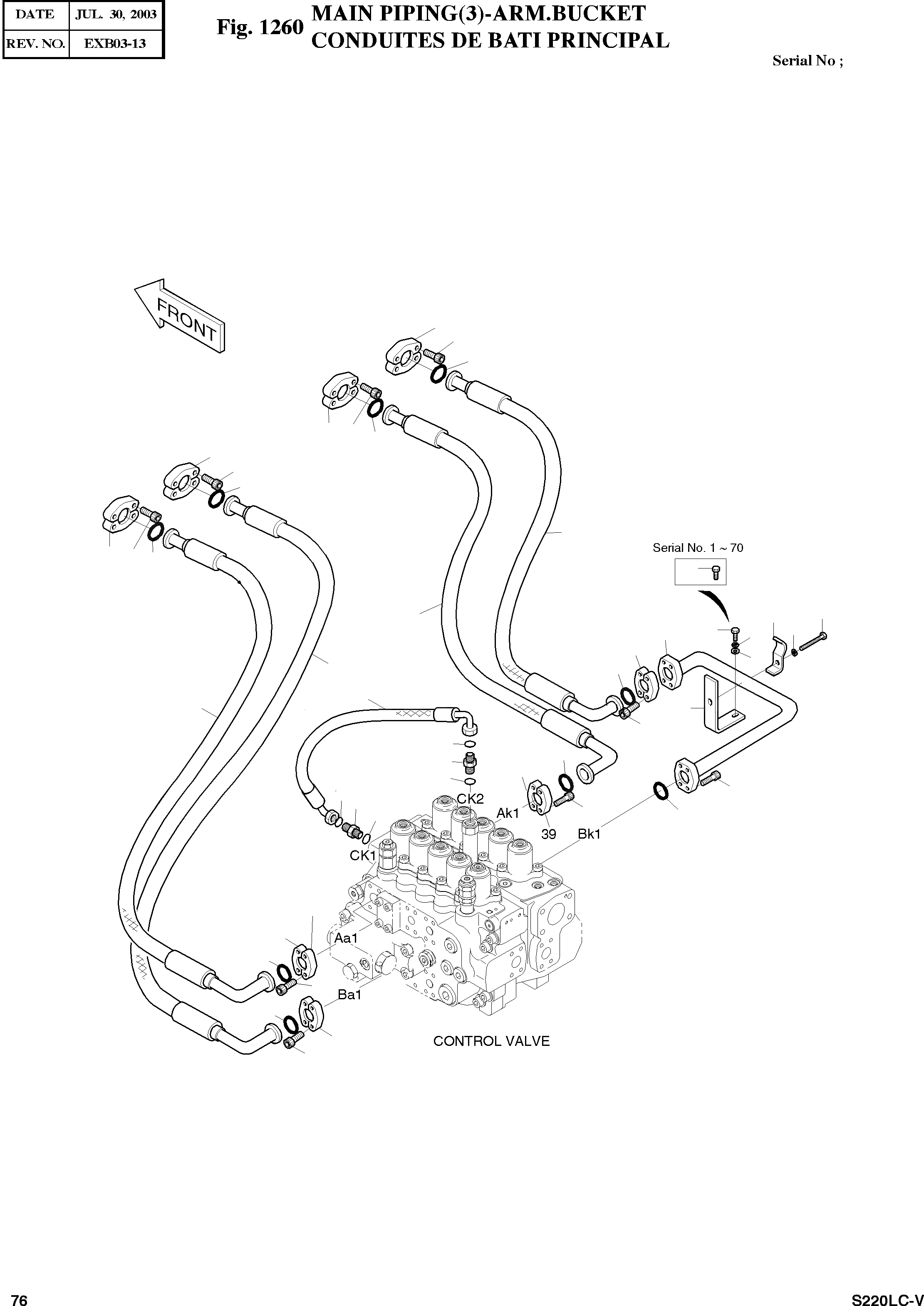 | DATE | JUL. 30, 2003 |
|---|---|
| REV. NO. | EXB03-13 |

Fig. 1260 MAIN PIPING(3)-ARM.BUCKET
CONDUITES DE BATI PRINCIPAL

Serial No ;

FRONT

Serial No. 1 ~ 70

CK2

Ak1

39

Bk1

CK1

Aa1

Ba1

CONTROL VALVE

76

S220LC-V