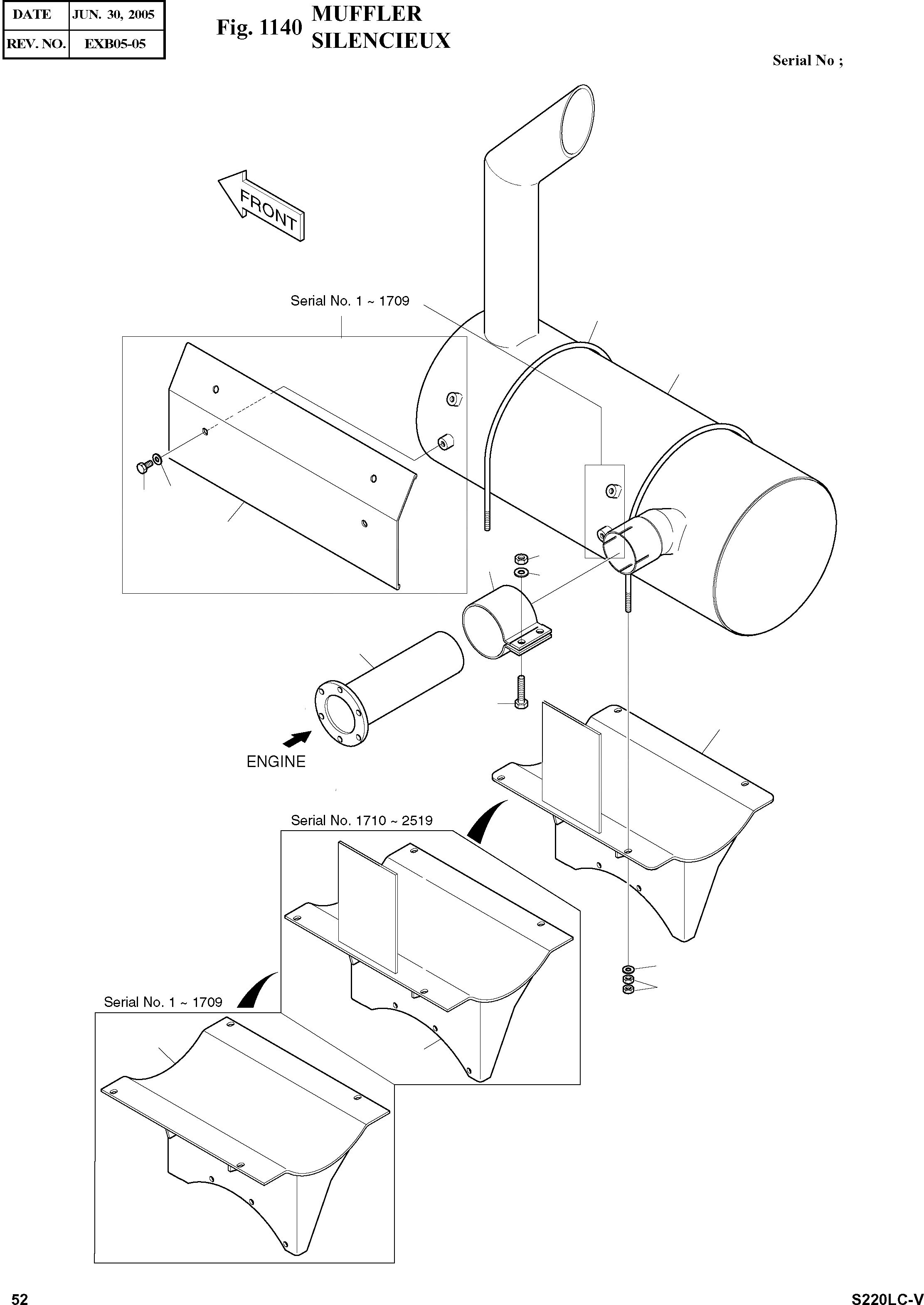 | DATE | JUN. 30, 2005 |
|---|---|
| REV. NO. | EXB05-05 |

Fig. 1140 MUFFLER SILENCIEUX

Serial No ;

FRONT

Serial No. 1 ~ 1709

ENGINE

Serial No. 1710 ~ 2519

Serial No. 1 ~ 1709

52

S220LC-V