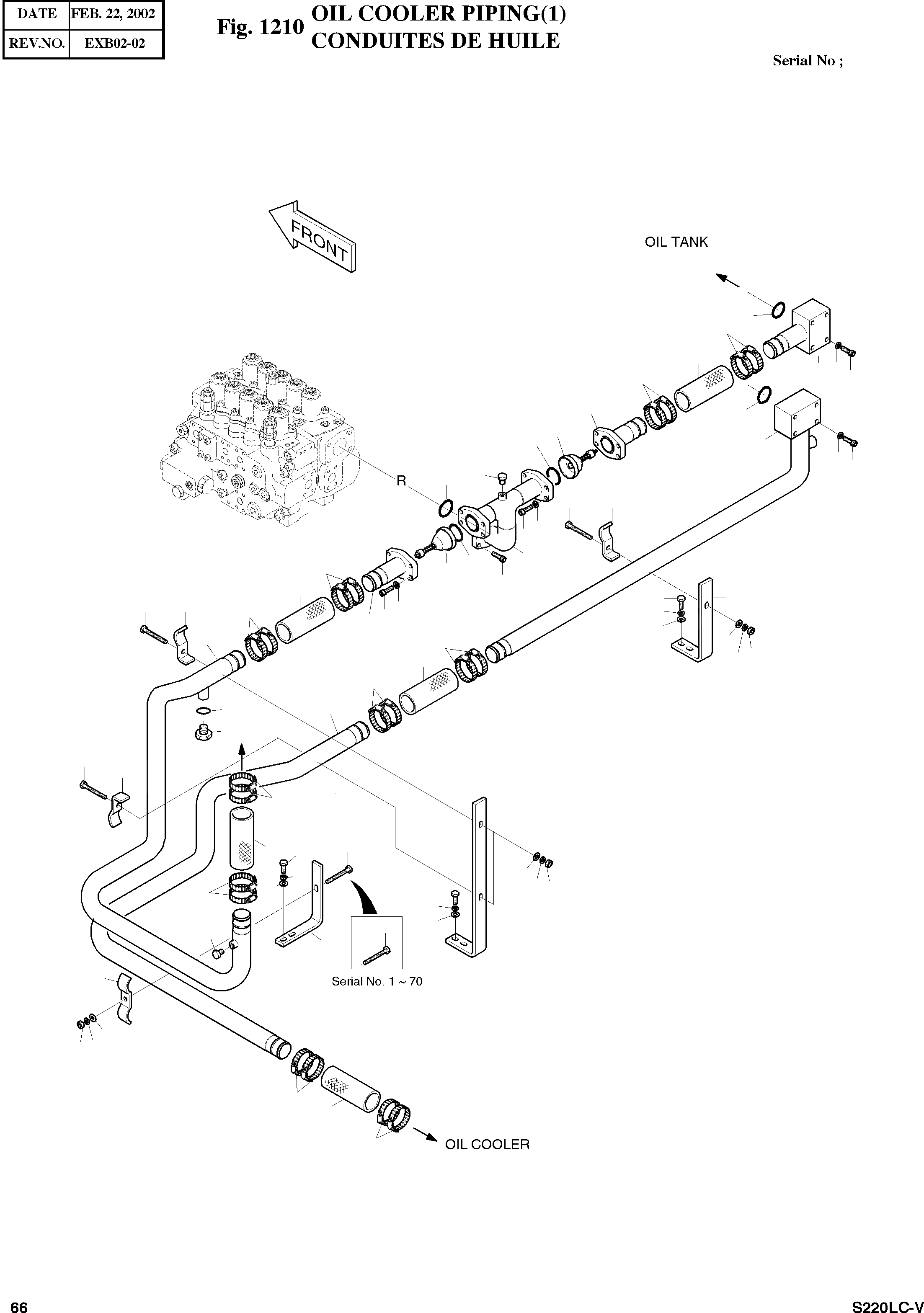 | DATE | FEB. 22, 2002 |
|---|---|
| REV.NO. | EXB02-02 |

Fig. 1210 OIL COOLER PIPING(1)
CONDUITES DE HUILE

Serial No ;

FRONT

OIL TANK

R

Serial No. 1 ~ 70

OIL COOLER

66

S220LC-V