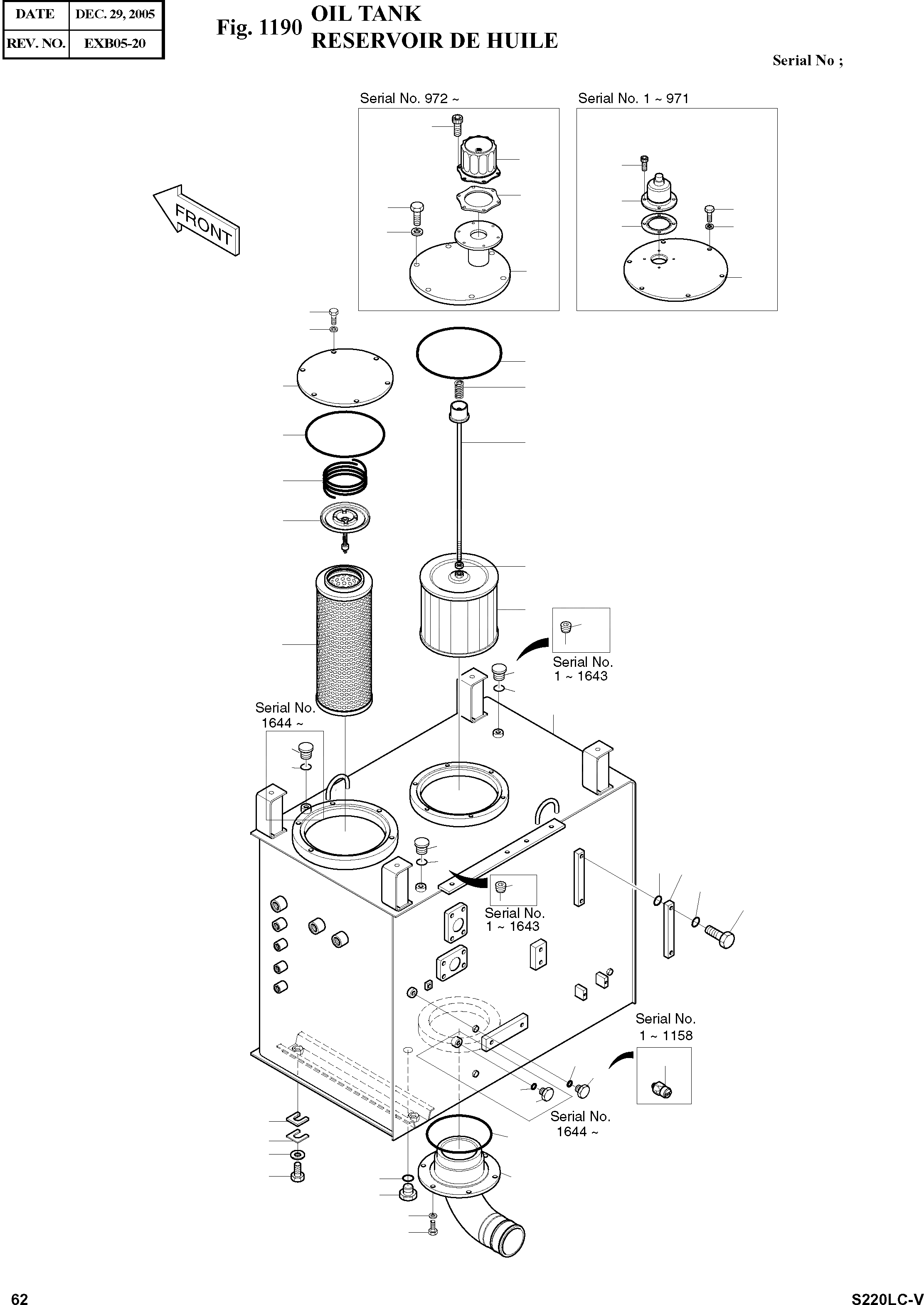 | DATE | DEC. 29, 2005 |
|---|---|
| REV. NO. | EXB05-20 |

Fig. 1190 OIL TANK
RESERVOIR DE HUILE

Serial No ;

Serial No. 972 ~

Serial No. 1 ~ 971

FRONT

Serial No. 1 ~ 1643

Serial No. 1644 ~

Serial No. 1 ~ 1643

Serial No. 1 ~ 1158

Serial No. 1644 ~

62

S220LC-V