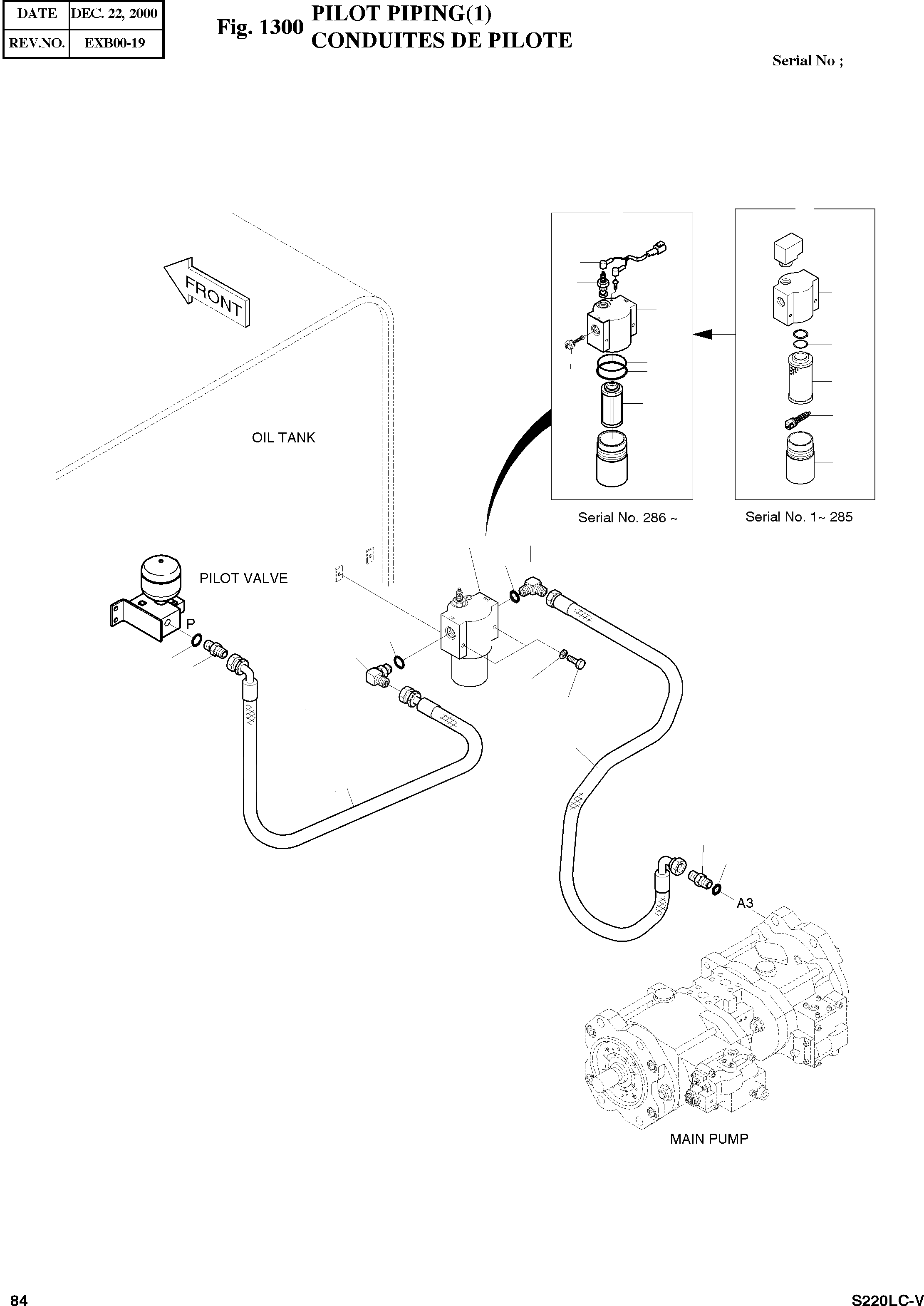 | DATE | DEC. 22, 2000 |
|---|---|
| REV.NO. | EXB00-19 |

Fig. 1300 PILOT PIPING(1)
CONDUITES DE PILOTE

Serial No ;

FRONT

OIL TANK

Serial No. 286 ~

Serial No. 1~ 285

PILOT VALVE

P

A3

MAIN PUMP

84

S220LC-V