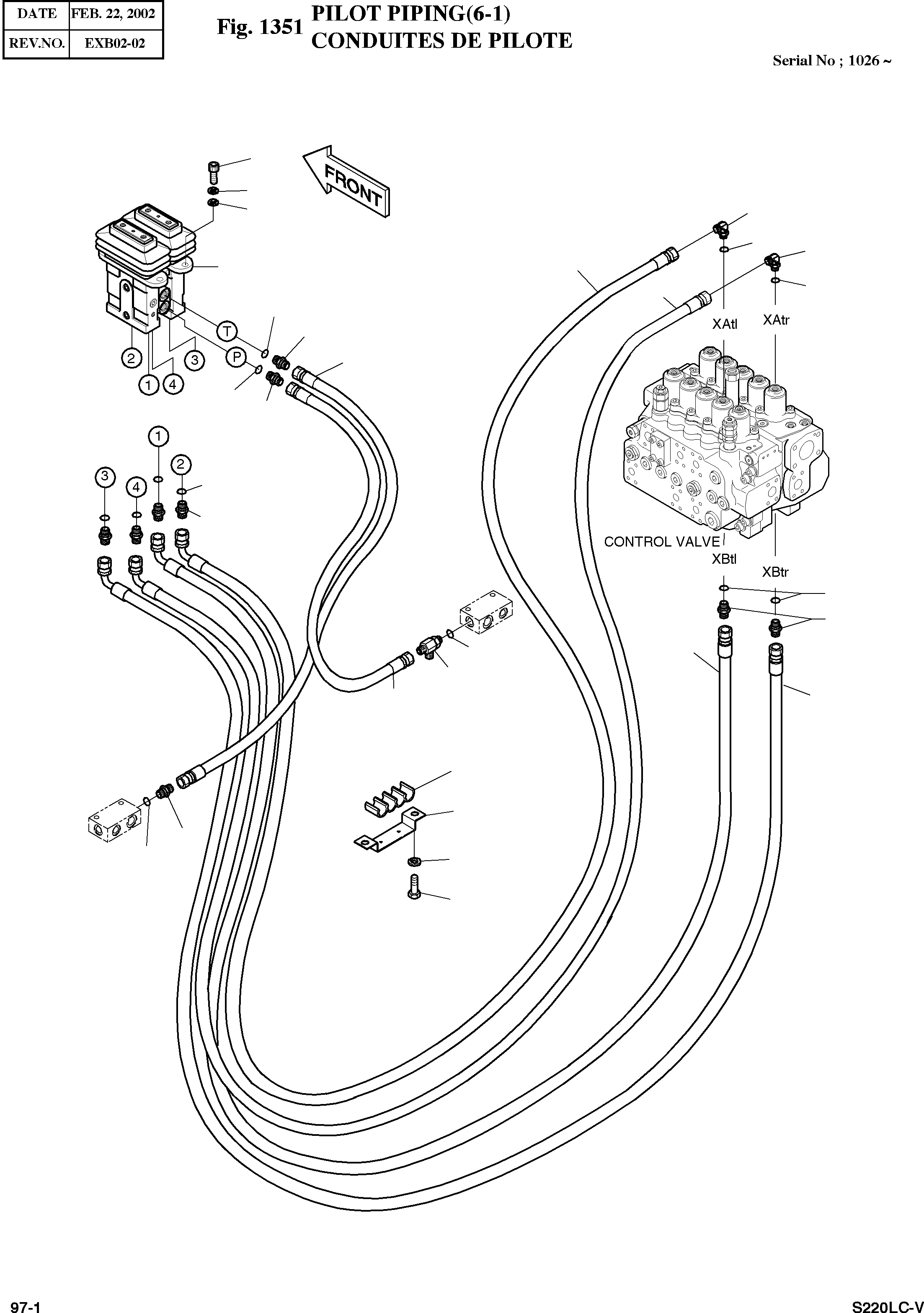 | DATE | FEB. 22, 2002 |
|---|---|
| REV.NO. | EXB02-02 |

Fig. 1351 PILOT PIPING(6-1)
CONDUITES DE PILOTE

Serial No ; 1026 ~

FRONT

T
P
2
3
1
4

1
2
3
4

XAtl
XAtr

CONTROL VALVE
XBtl
XBtr

97-1
S220LC-V