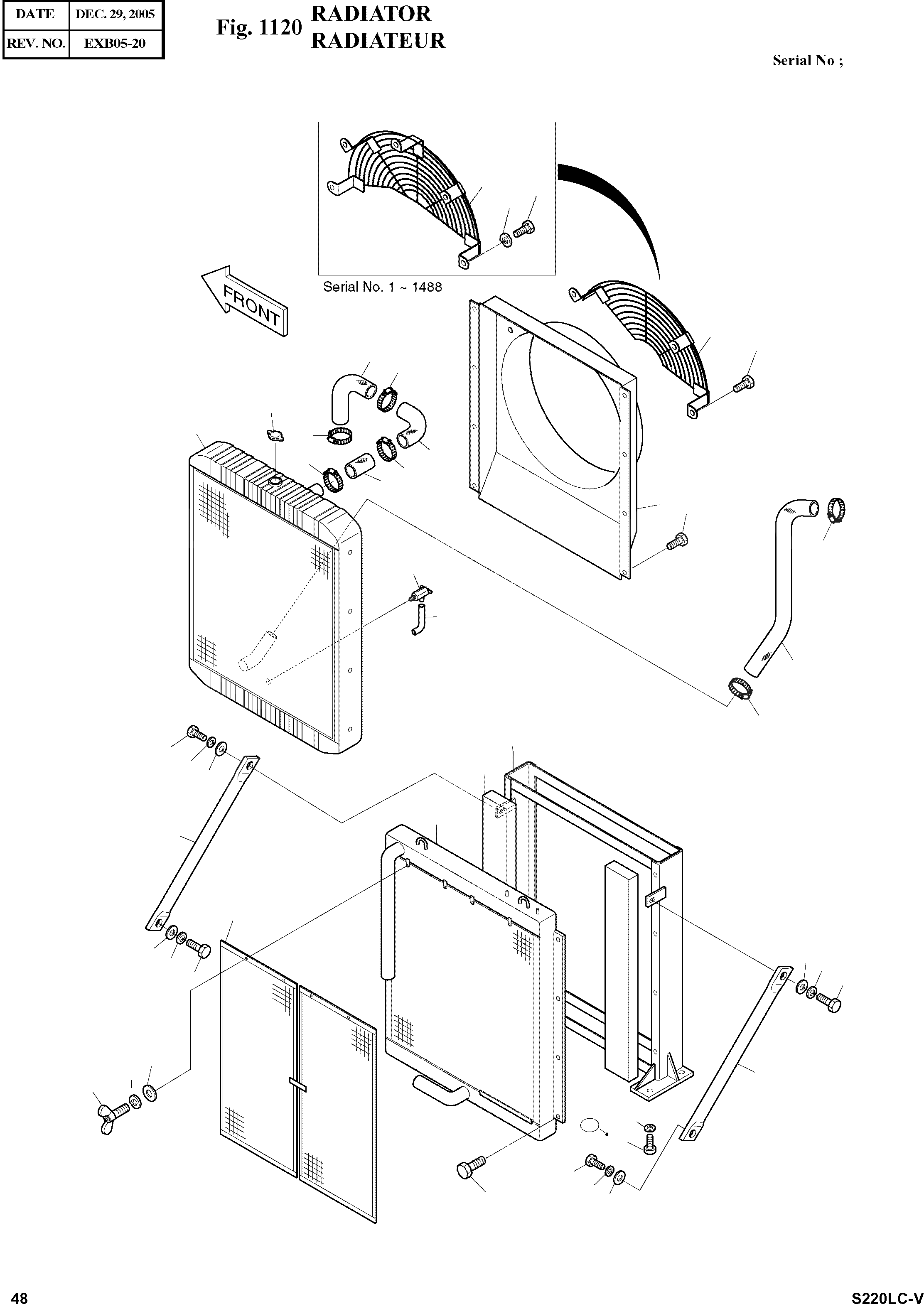 | DATE | DEC. 29, 2005 |
|---|---|
| REV. NO. | EXB05-20 |

Fig. 1120 RADIATOR
RADIATEUR

Serial No ;

Serial No. 1 ~ 1488

FRONT

48

S220LC-V