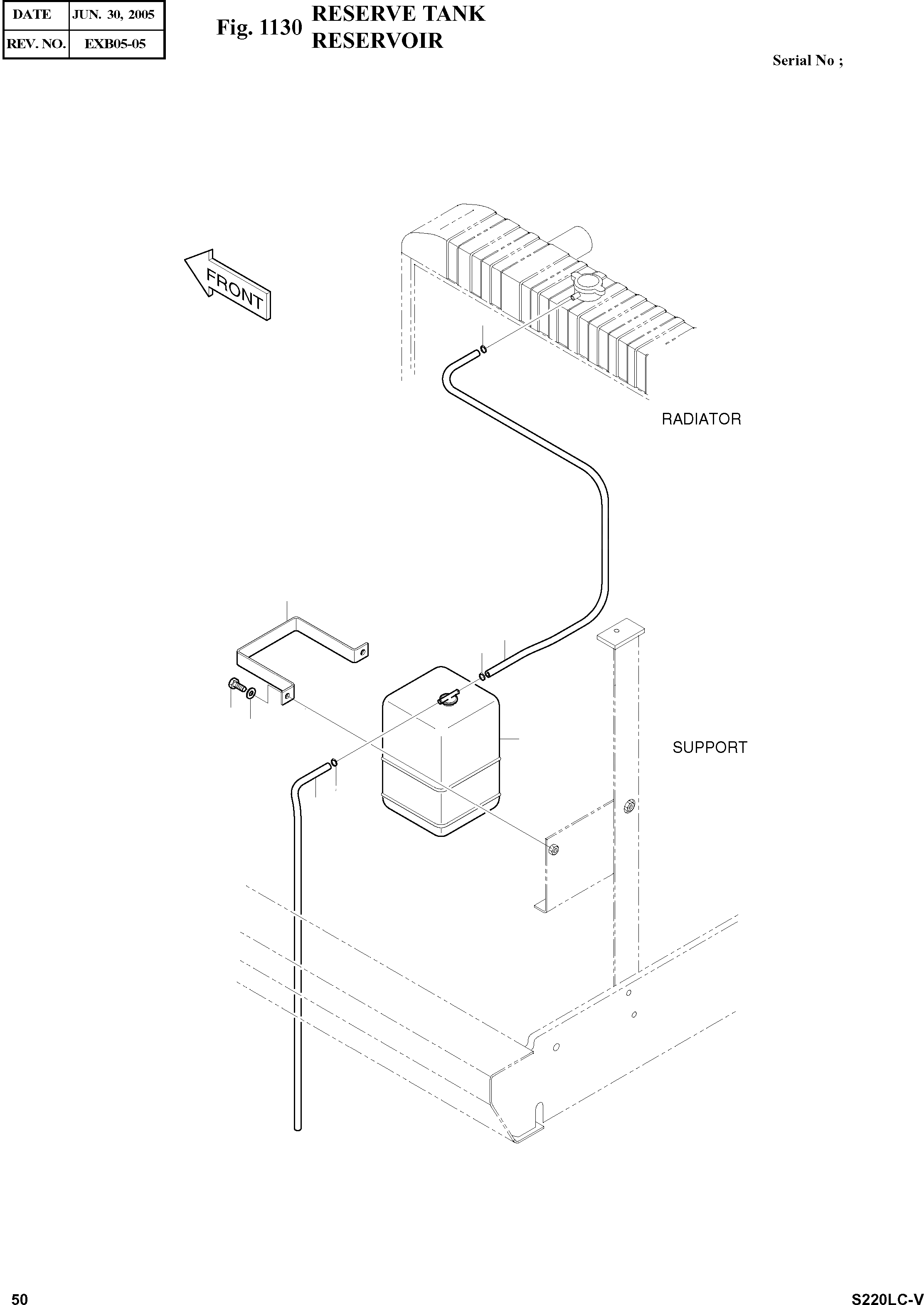 | DATE | JUN. 30, 2005 |
|---|---|
| REV. NO. | EXB05-05 |

Fig. 1130 RESERVE TANK
RESERVOIR

Serial No ;

FRONT

RADIATOR

SUPPORT

50

S220LC-V