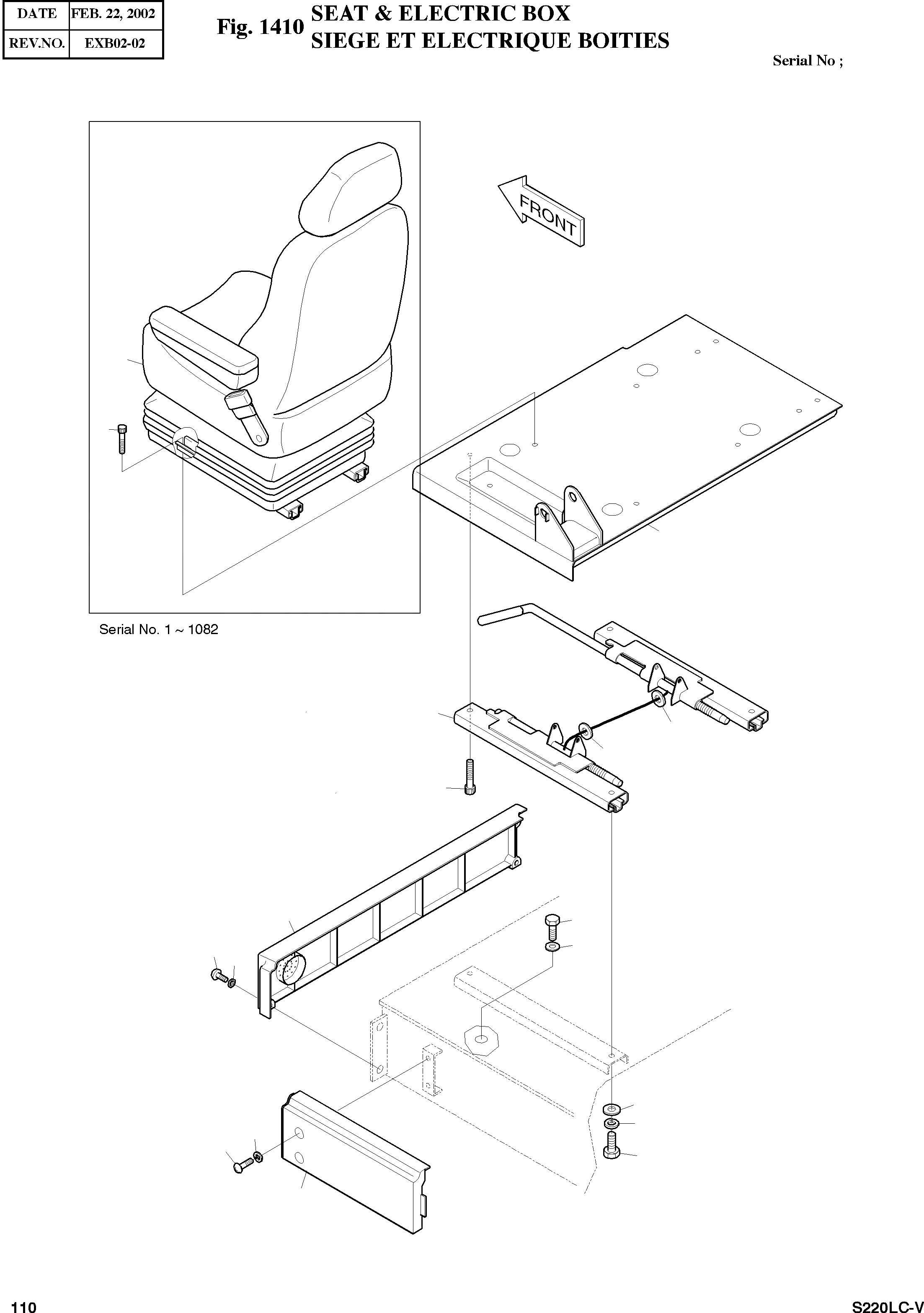 | DATE | FEB. 22, 2002 |
|---|---|
| REV.NO. | EXB02-02 |

Fig. 1410 SEAT & ELECTRIC BOX
SIEGE ET ELECTRIQUE BOITIES

Serial No ;

FRONT

Serial No. 1 ~ 1082

110

S220LC-V