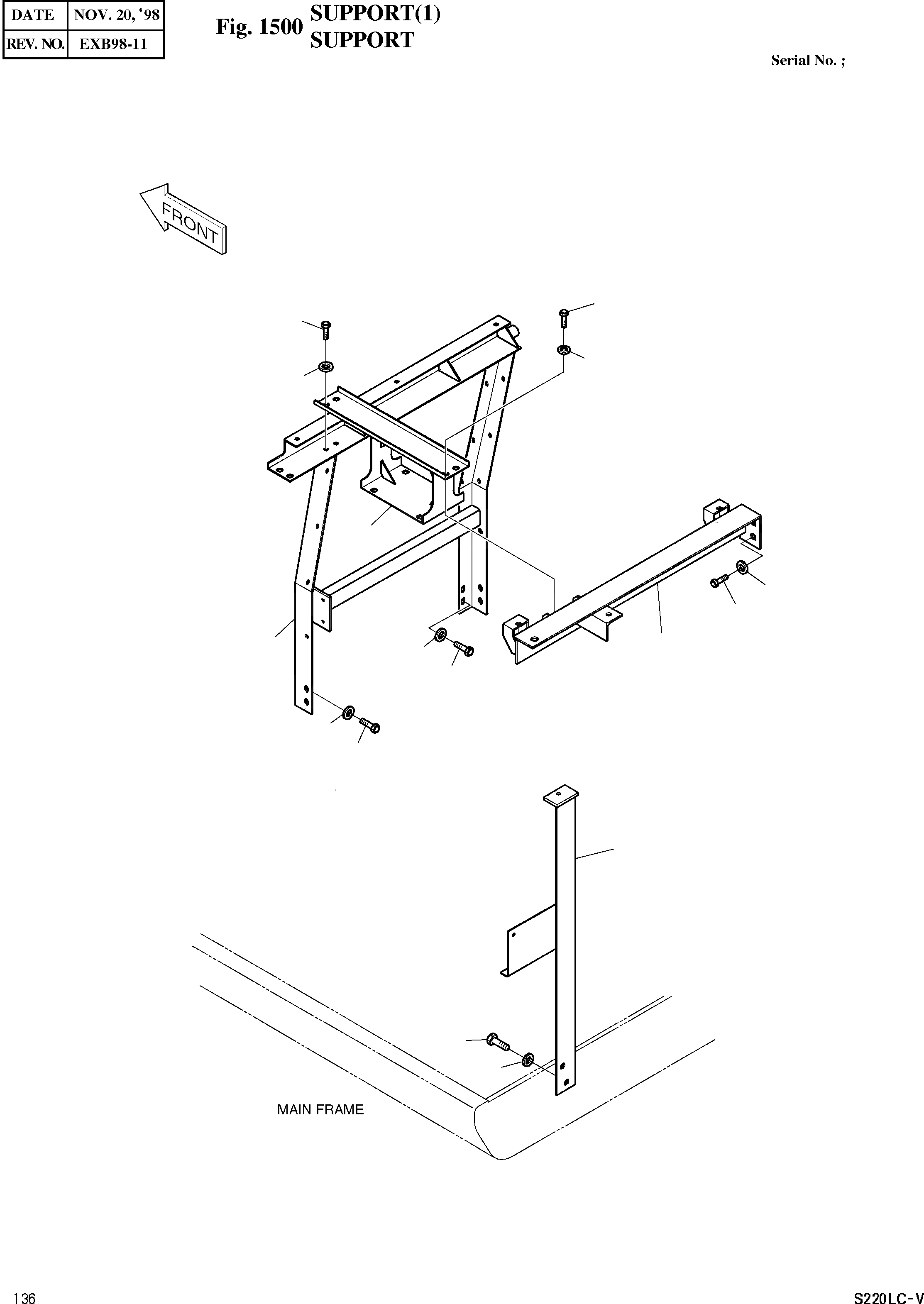 | DATE | NOV. 20, '98 |
|---|---|
| REV. NO. | EXB98-11 |

Fig. 1500 SUPPORT(1)
SUPPORT

Serial No. ;

FRONT

MAIN FRAME

136

S220LC-V