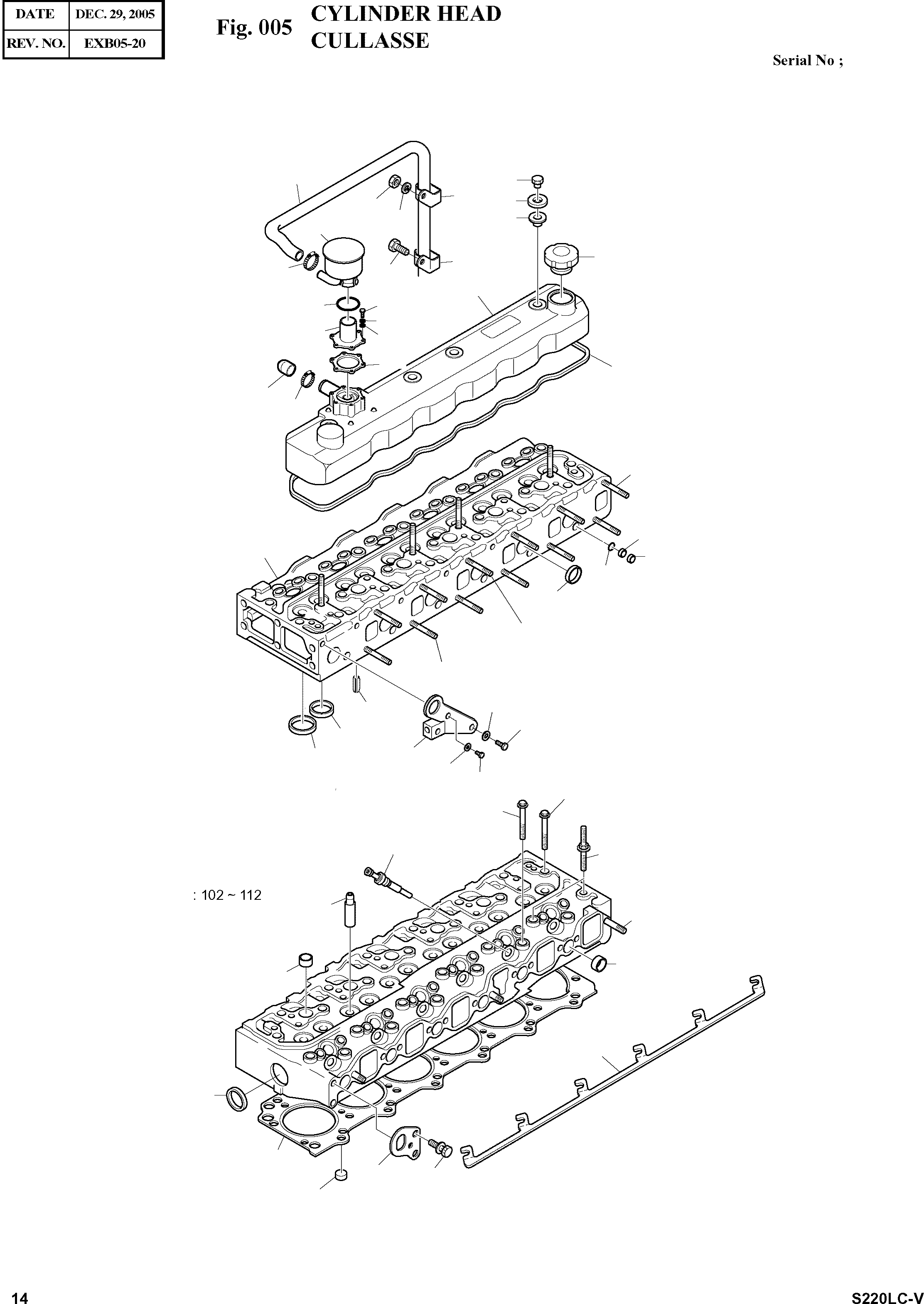 | DATE | DEC. 29, 2005 |
|---|---|
| REV. NO. | EXB05-20 |

Fig. 005 CYLINDER HEAD
CULLASSE

Serial No ;

: 102 ~ 112

14

S220LC-V