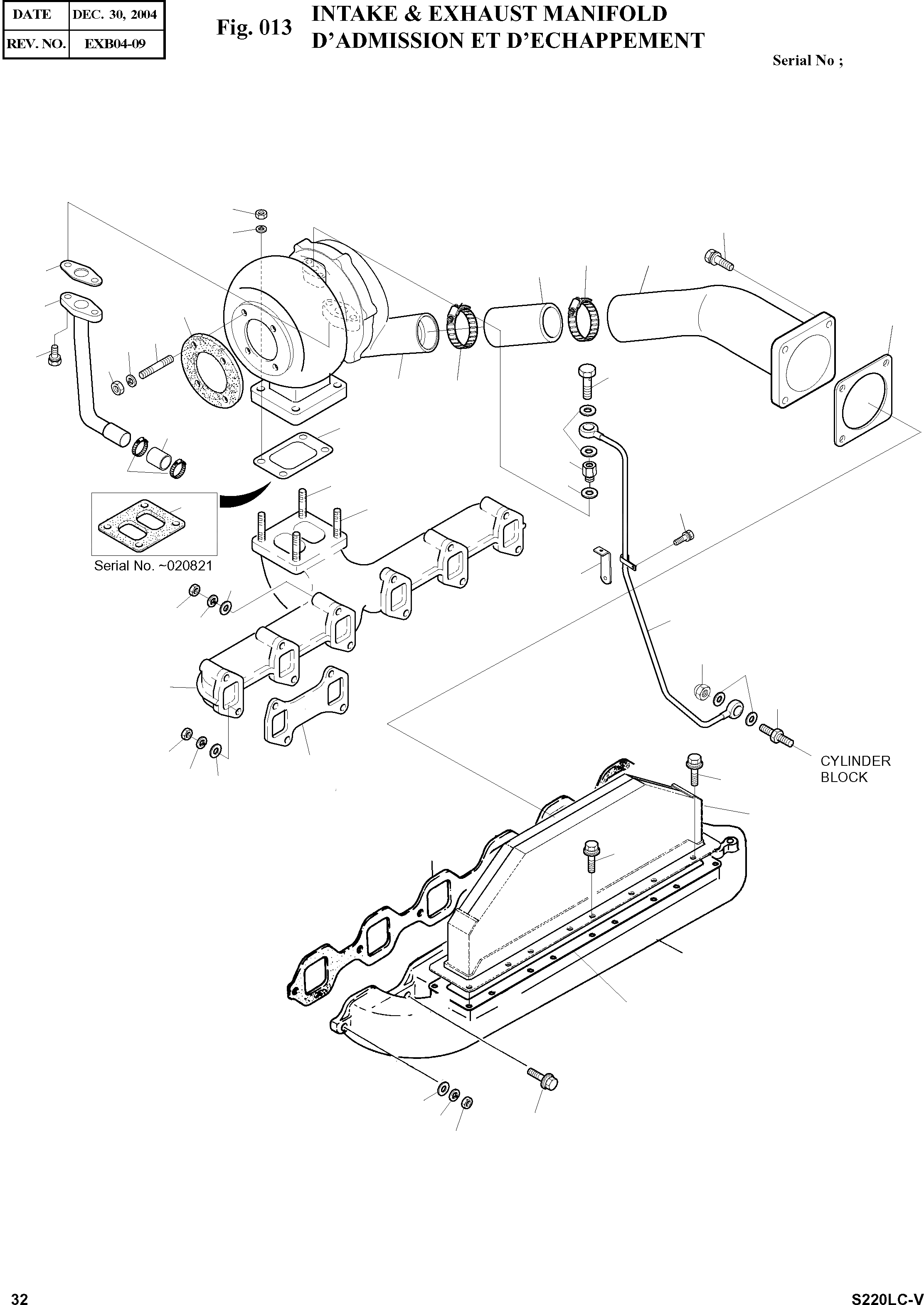 | DATE | DEC. 30, 2004 |
|---|---|
| REV. NO. | EXB04-09 |

Fig. 013 INTAKE & EXHAUST MANIFOLD
D'ADMISSION ET D'ECHAPPEMENT

Serial No ;

Serial No. ~020821

CYLINDER BLOCK

32

S220LC-V