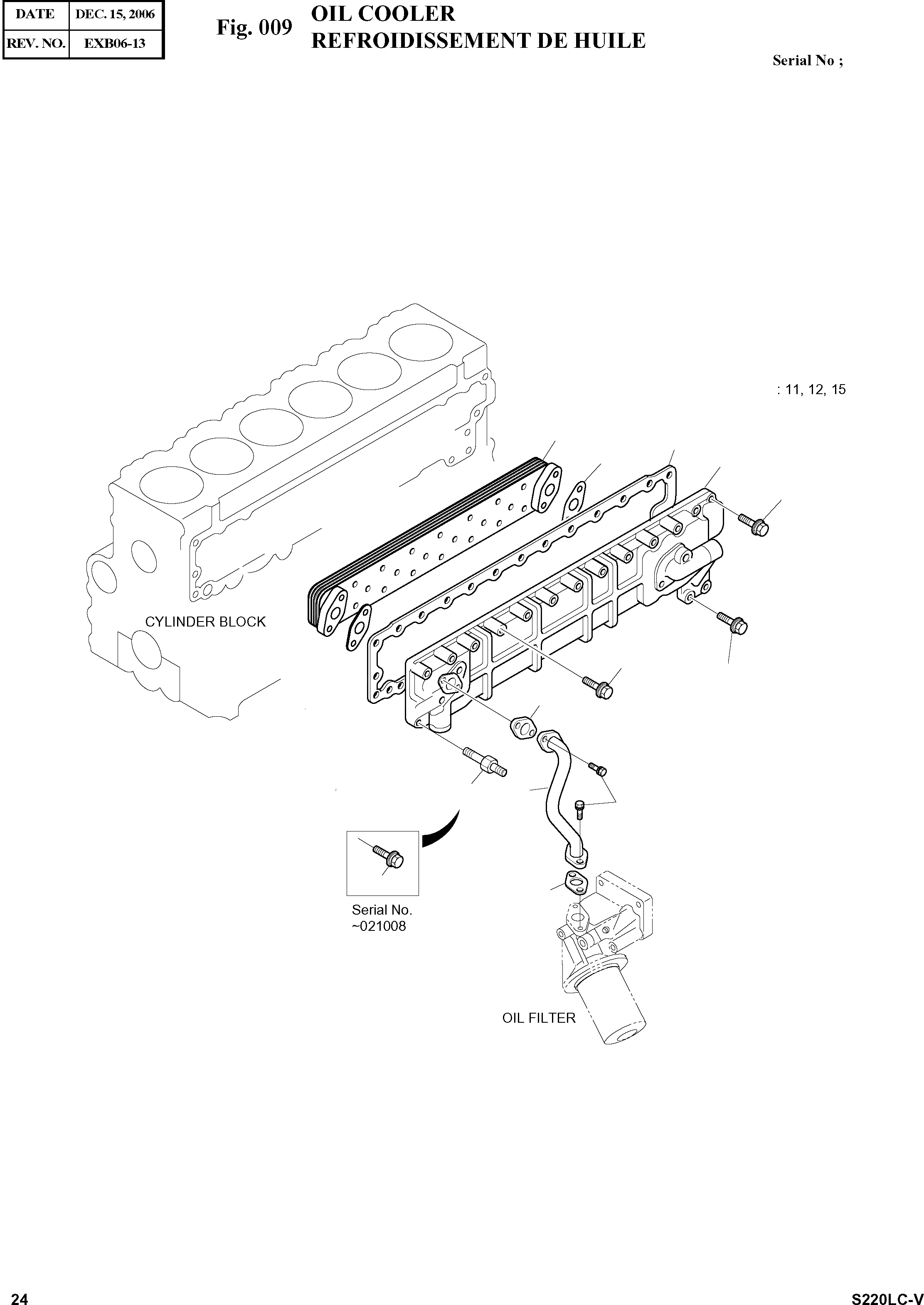 | DATE | DEC. 15, 2006 |
|---|---|
| REV. NO. | EXB06-13 |

Fig. 009 OIL COOLER
REFROIDISSEMENT DE HUILE

Serial No ;

: 11, 12, 15

CYLINDER BLOCK

Serial No.
~021008

OIL FILTER

24

S220LC-V