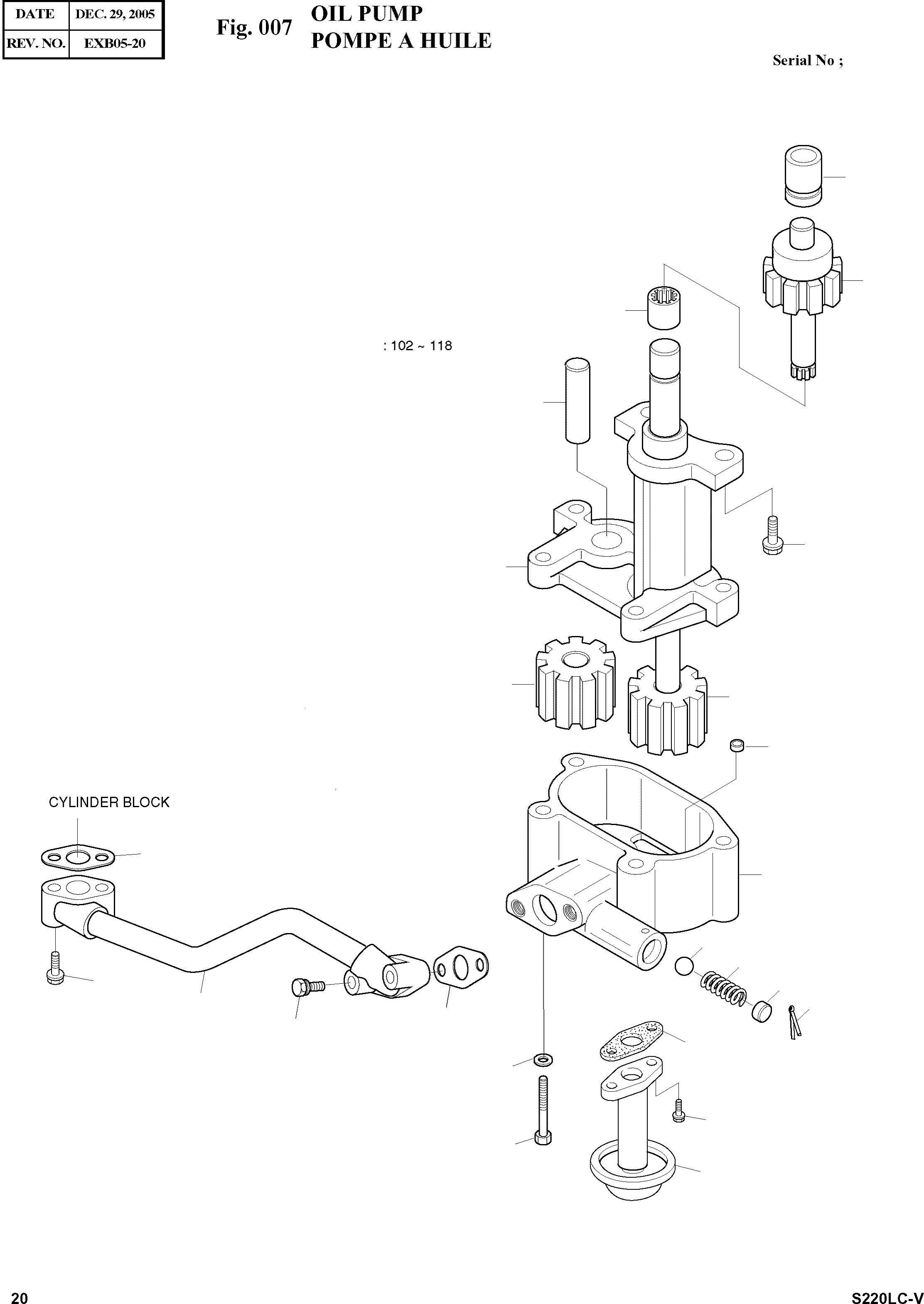 | DATE | DEC. 29, 2005 |
|---|---|
| REV. NO. | EXB05-20 |

Fig. 007 OIL PUMP
POMPE A HUILE

Serial No ;

: 102 ~ 118

CYLINDER BLOCK

20

S220LC-V