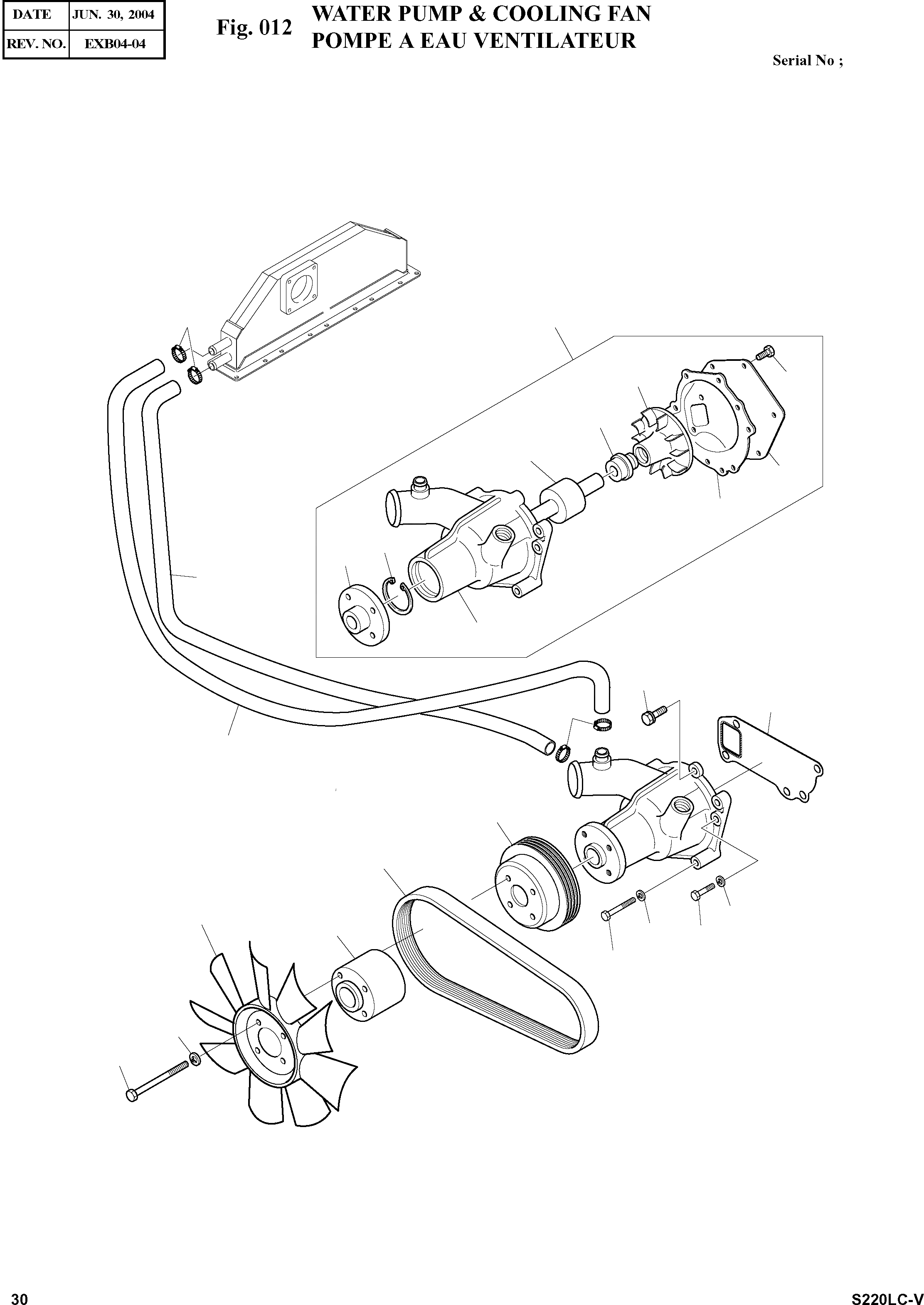 | DATE | JUN. 30, 2004 |
|---|---|
| REV. NO. | EXB04-04 |

Fig. 012

WATER PUMP & COOLING FAN
POMPE A EAU VENTILATEUR

Serial No ;

30

S220LC-V