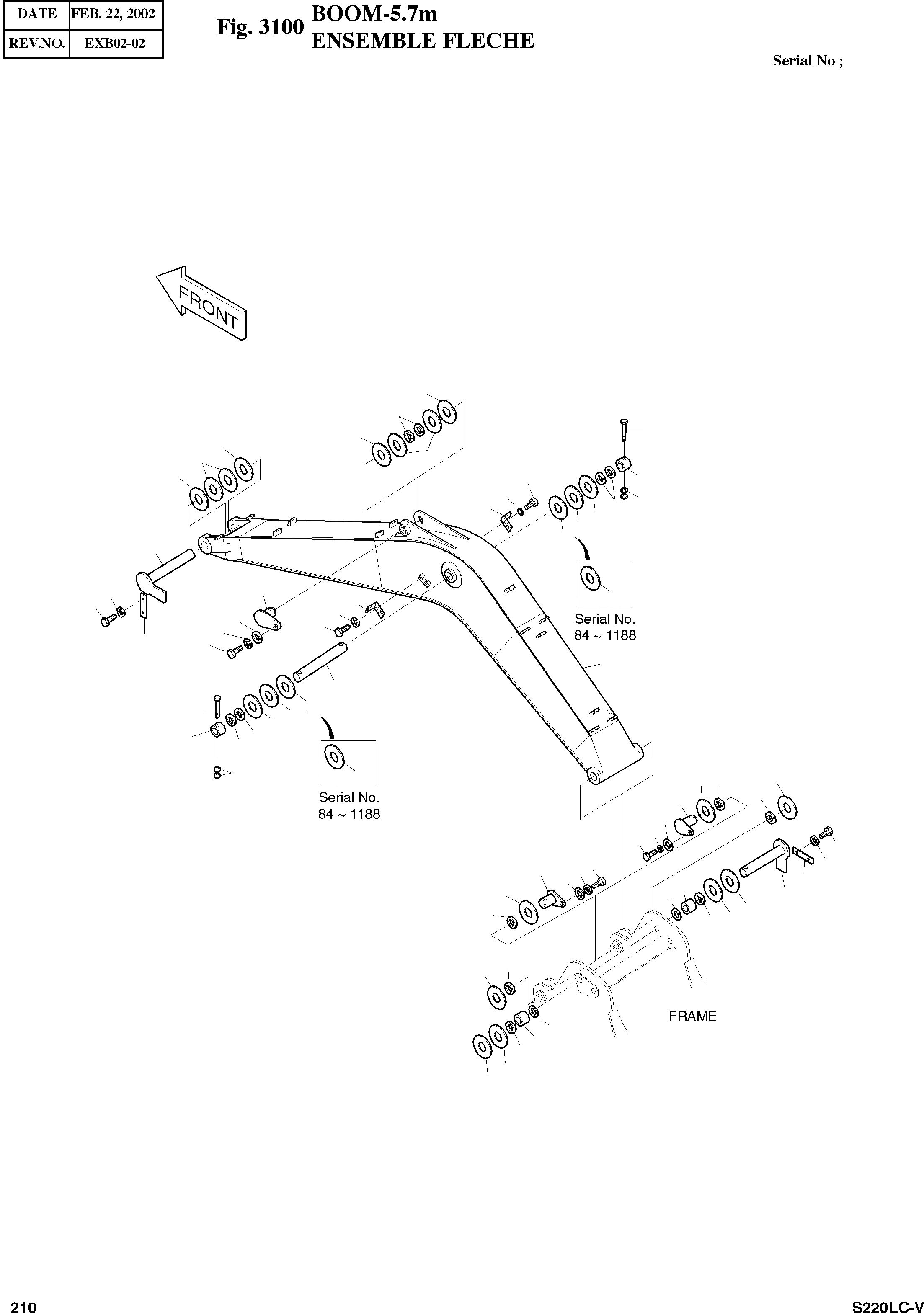 | DATE | FEB. 22, 2002 |
|---|---|
| REV.NO. | EXB02-02 |

Fig. 3100 BOOM-5.7m
ENSEMBLE FLECHE

Serial No ;

FRONT

Serial No.
84 ~ 1188

Serial No.
84 ~ 1188

FRAME

210

S220LC-V