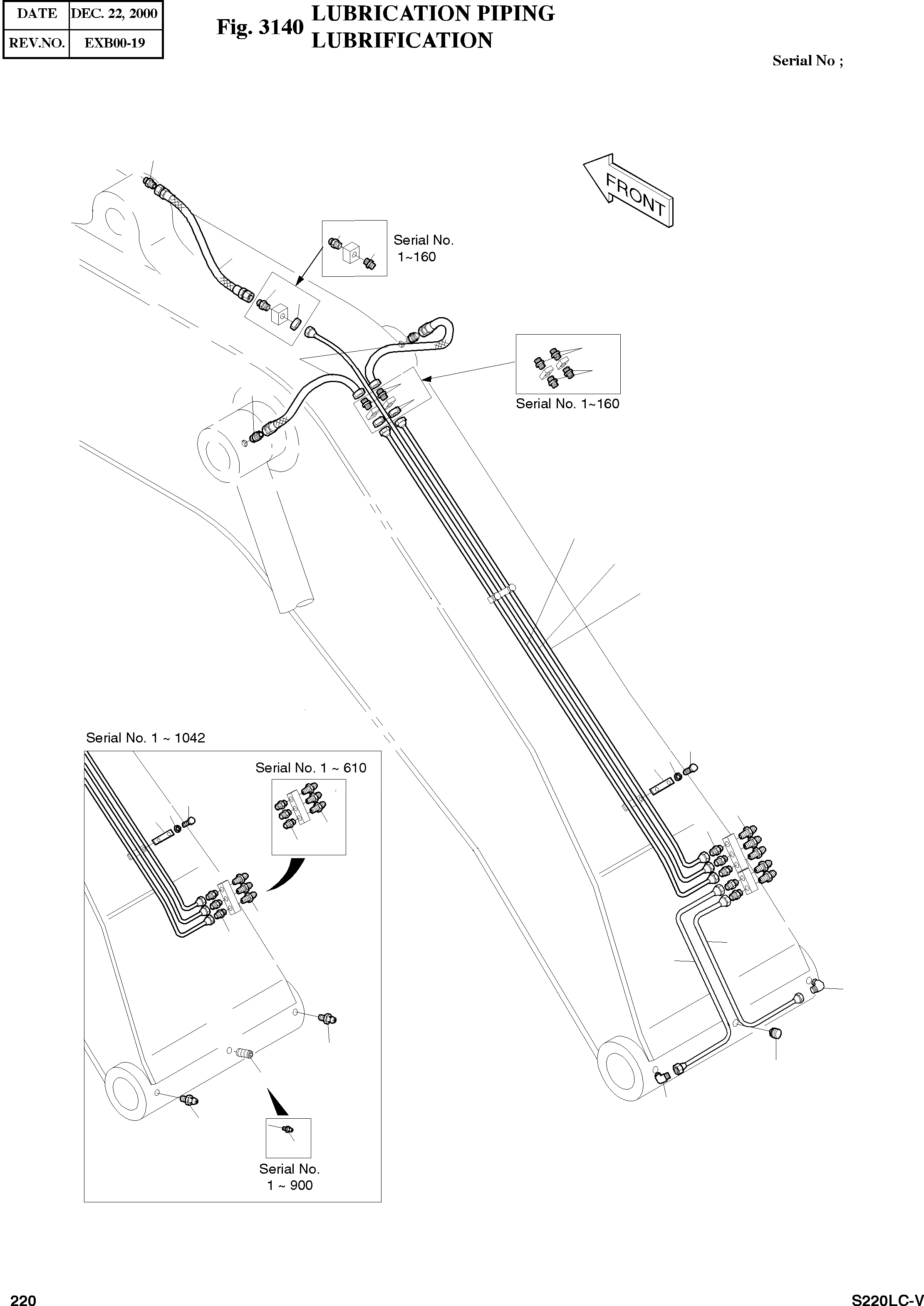 | DATE | DEC. 22, 2000 |
|---|---|
| REV.NO. | EXB00-19 |

Fig. 3140 LUBRICATION PIPING
LUBRIFICATION

Serial No ;

FRONT

Serial No.
1~160

Serial No. 1~160

Serial No. 1 ~ 1042

Serial No. 1 ~ 610

Serial No.
1 ~ 900

220

S220LC-V