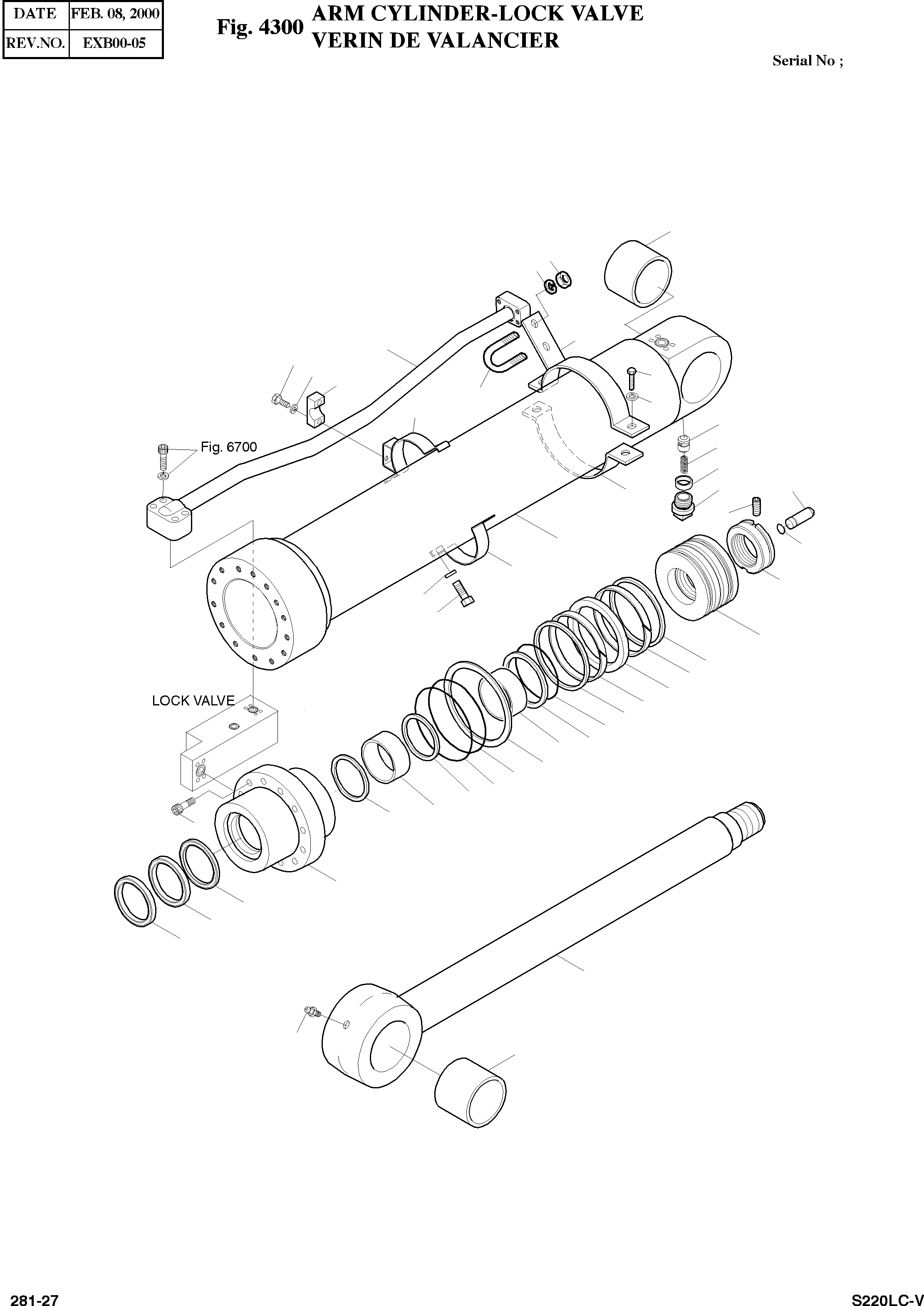 | DATE | FEB. 08, 2000 |
|---|---|
| REV.NO. | EXB00-05 |

Fig. 4300 ARM CYLINDER-LOCK VALVE
VERIN DE VALANCIER

Serial No ;

Fig. 6700

LOCK VALVE

281-27

S220LC-V