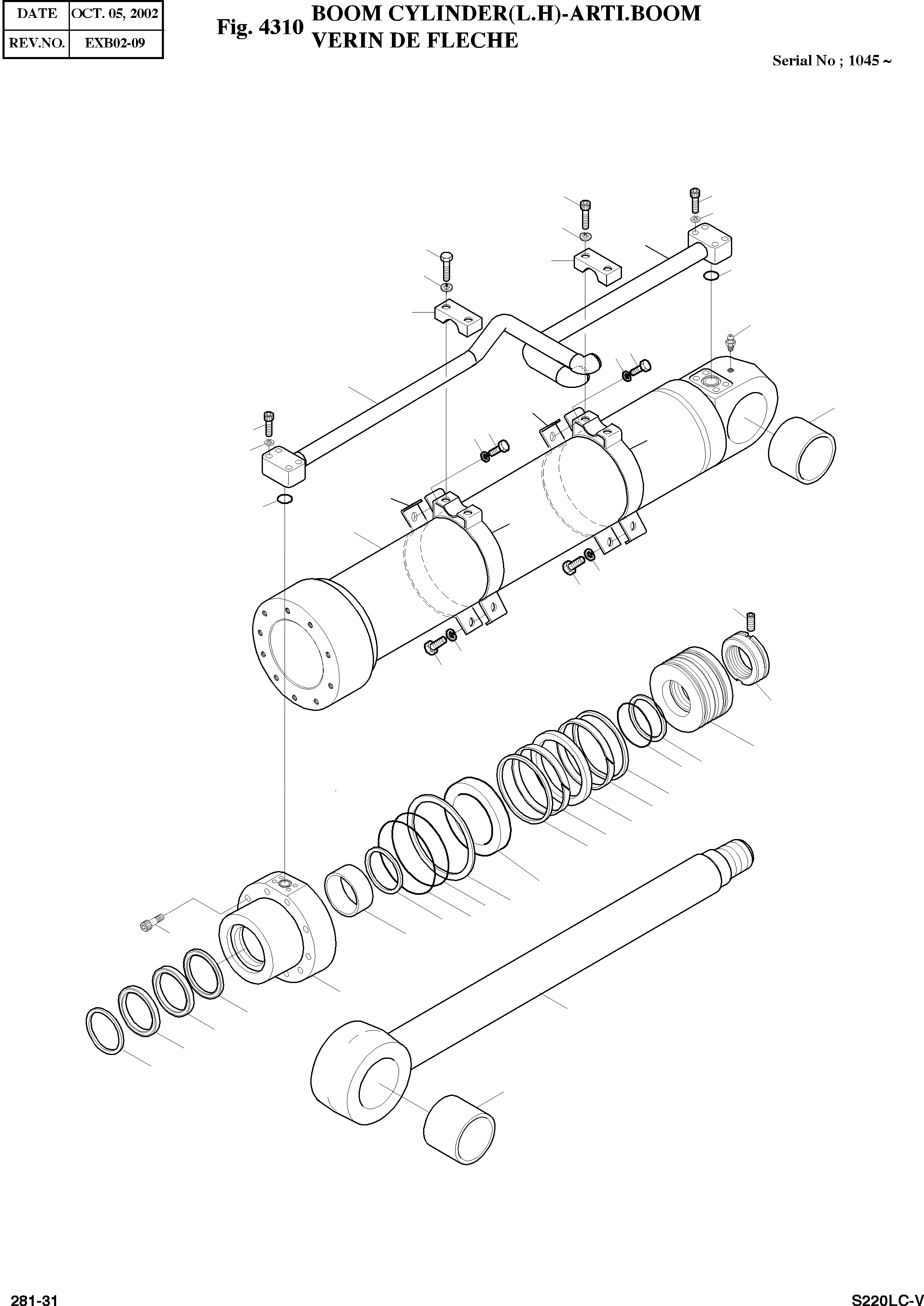 | DATE | OCT. 05, 2002 |
|---|---|
| REV.NO. | EXB02-09 |

Fig. 4310 BOOM CYLINDER(L.H)-ARTI.BOOM
VERIN DE FLECHE

Serial No ; 1045 ~

281-31

S220LC-V