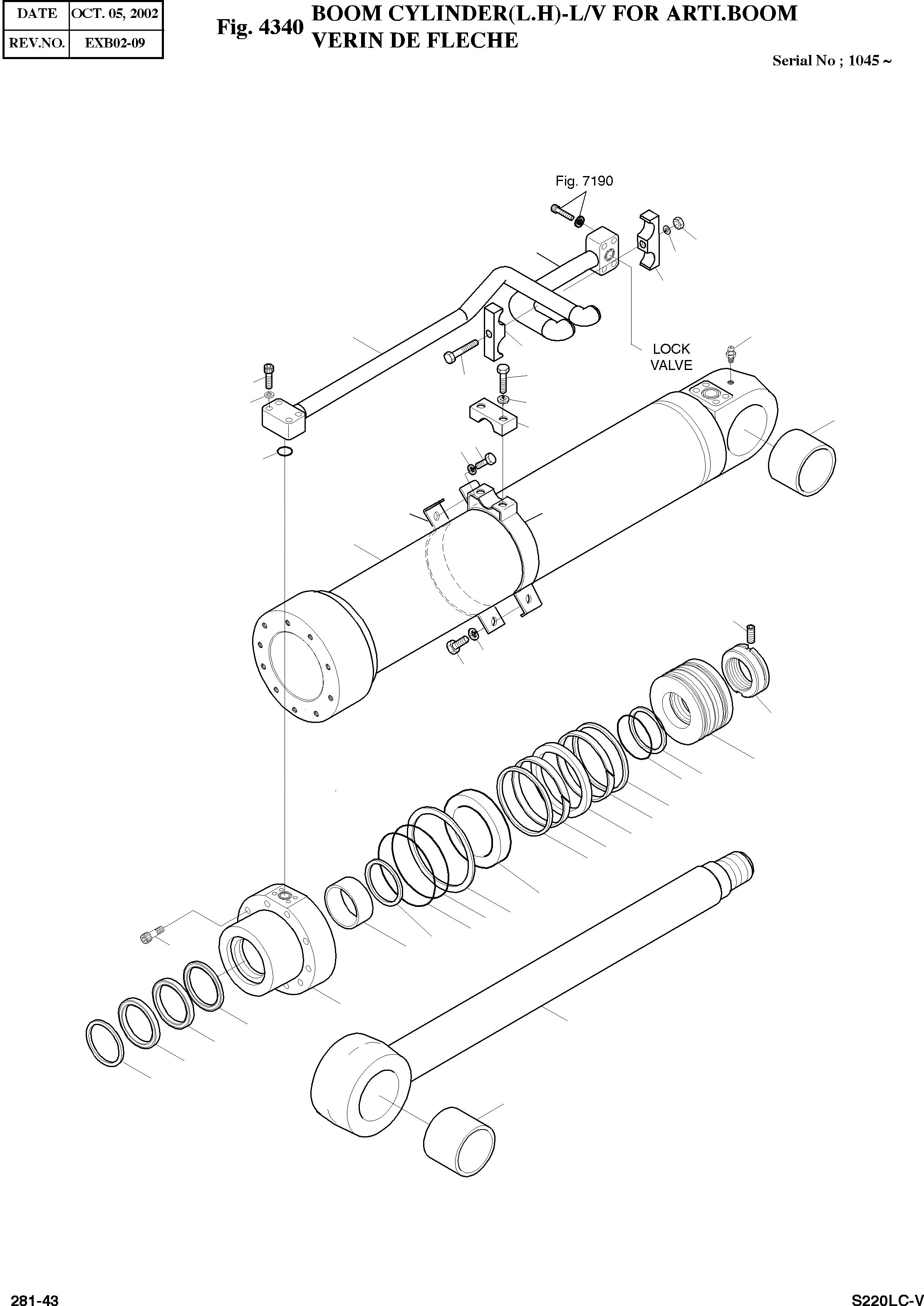 | DATE | OCT. 05, 2002 |
|---|---|
| REV.NO. | EXB02-09 |

Fig. 4340 BOOM CYLINDER(L.H)-L/V FOR ARTI.BOOM
VERIN DE FLECHE

Serial No ; 1045 ~

Fig. 7190

LOCK VALVE

281-43

S220LC-V