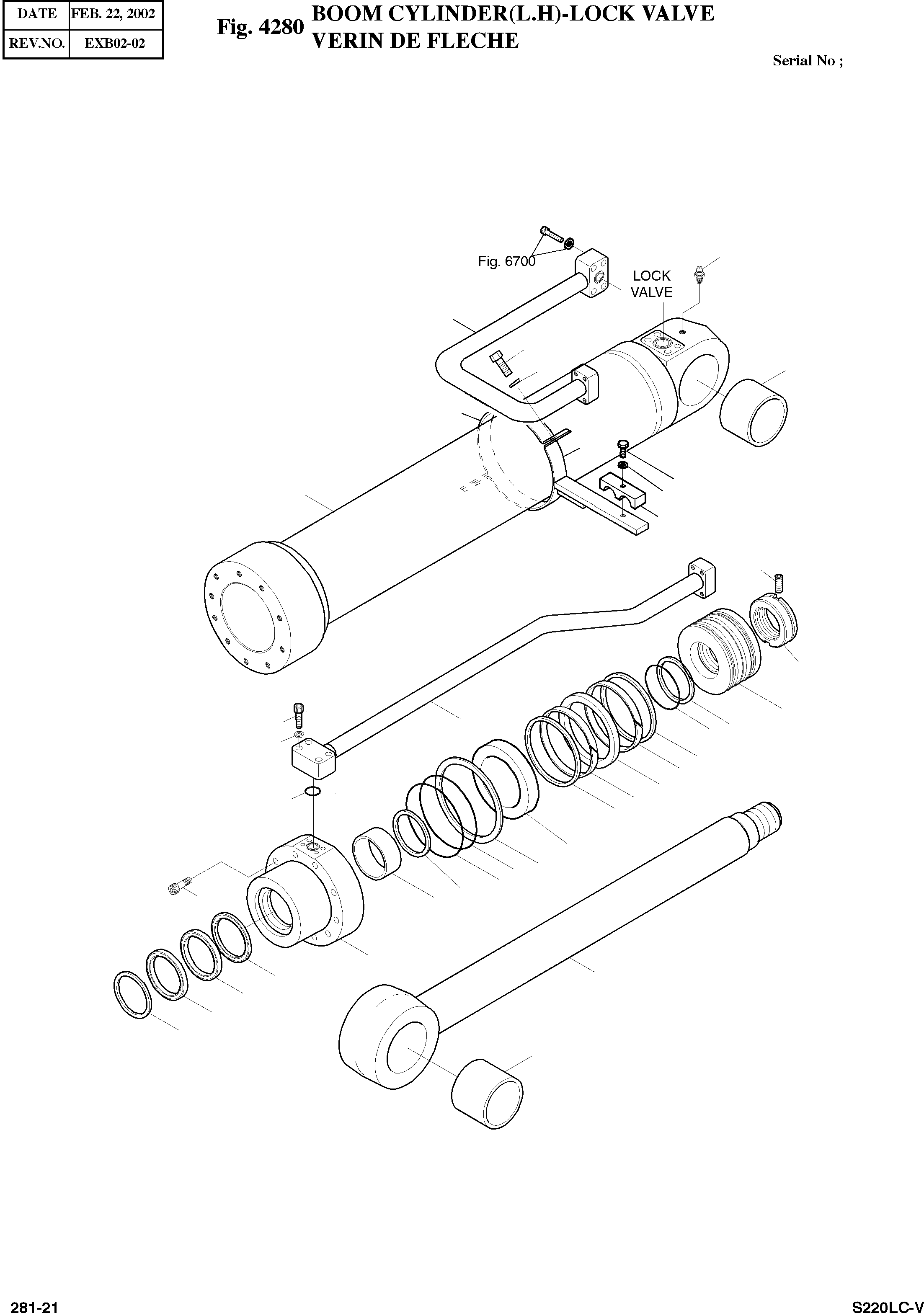 | DATE | FEB. 22, 2002 |
|---|---|
| REV.NO. | EXB02-02 |

Fig. 4280 BOOM CYLINDER(L.H)-LOCK VALVE
VERIN DE FLECHE

Serial No ;

Fig. 6700

LOCK VALVE

281-21

S220LC-V