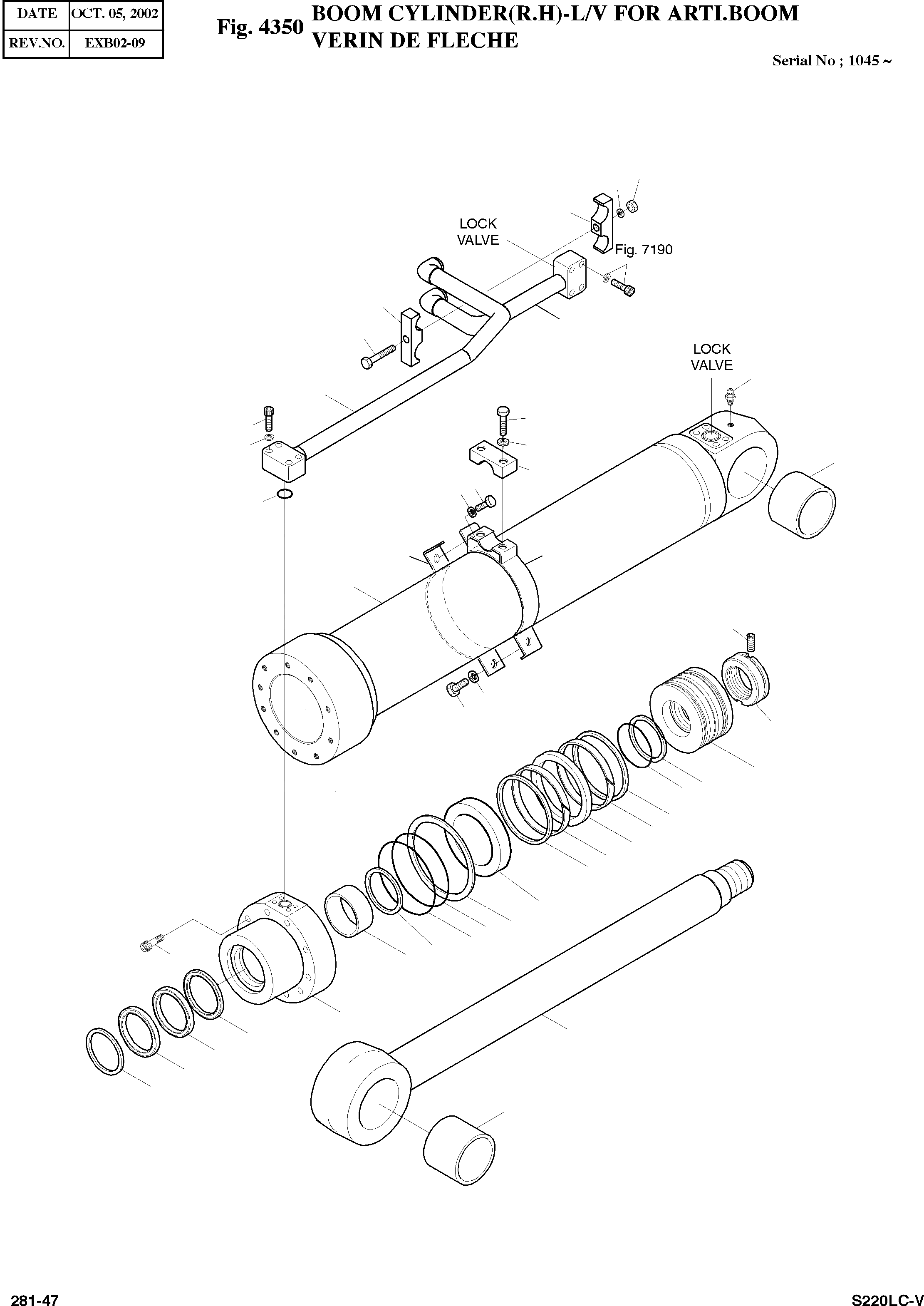 | DATE | OCT. 05, 2002 |
|---|---|
| REV.NO. | EXB02-09 |

Fig. 4350 BOOM CYLINDER(R.H)-L/V FOR ARTI.BOOM
VERIN DE FLECHE

Serial No ; 1045 ~

LOCK VALVE

Fig. 7190

LOCK VALVE

281-47

S220LC-V