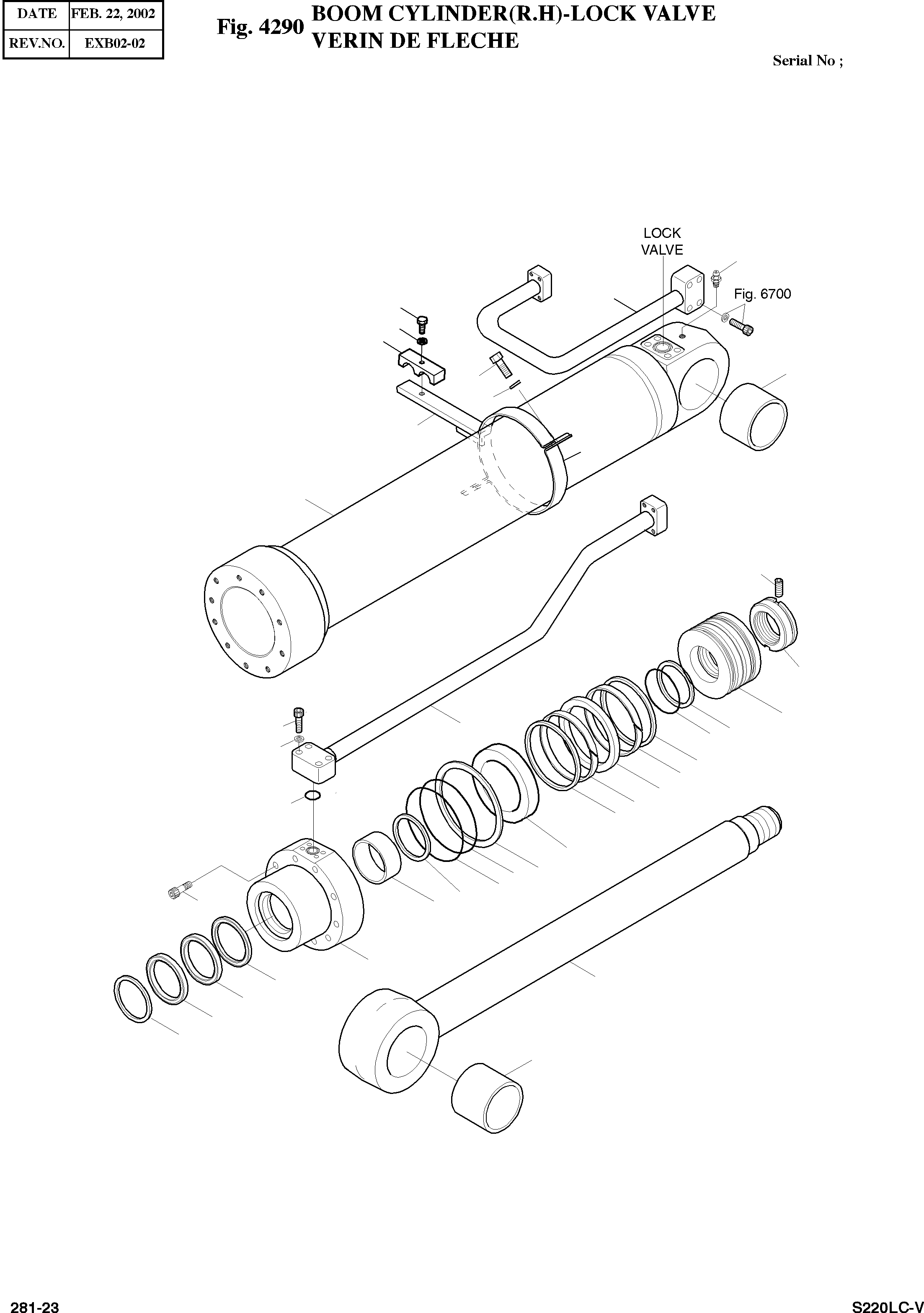 | DATE | FEB. 22, 2002 |
|---|---|
| REV.NO. | EXB02-02 |

Fig. 4290 BOOM CYLINDER(R.H)-LOCK VALVE
VERIN DE FLECHE

Serial No ;

LOCK VALVE

Fig. 6700

281-23

S220LC-V