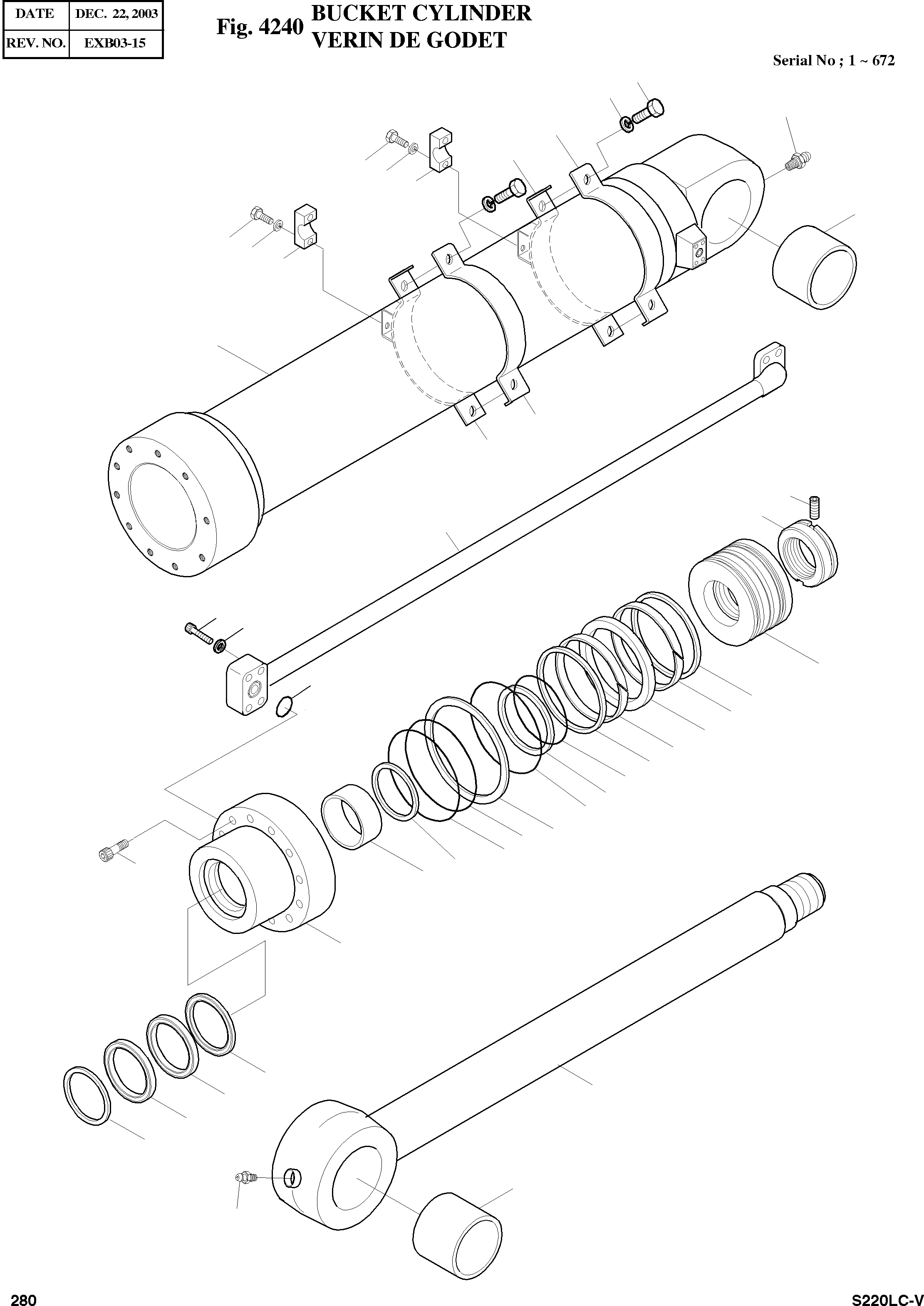 | DATE | DEC. 22, 2003 |
|---|---|
| REV. NO. | EXB03-15 |

Fig. 4240 BUCKET CYLINDER VERIN DE GODET

Serial No ; 1 ~ 672

280

S220LC-V