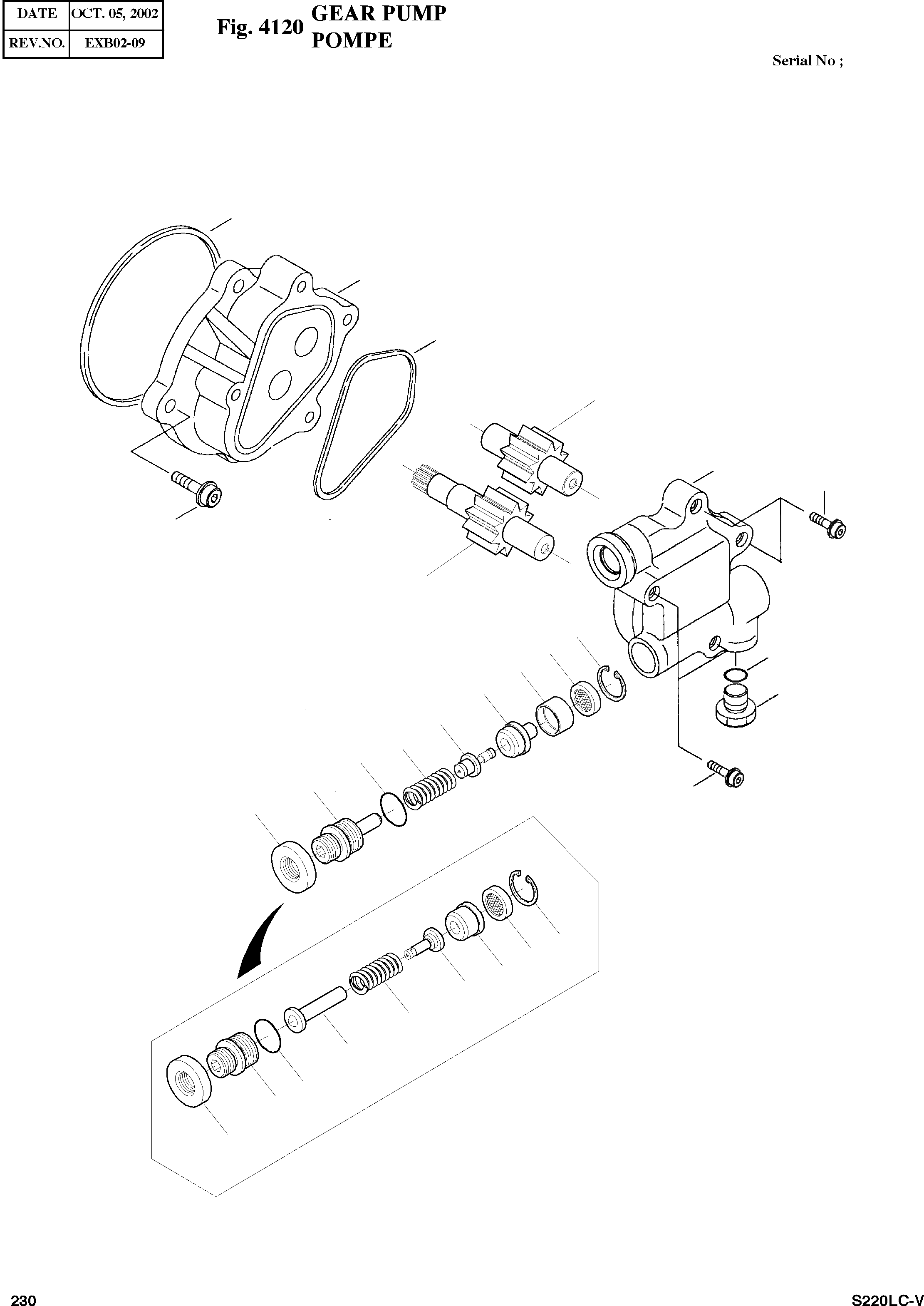 | DATE | OCT. 05, 2002 |
|---|---|
| REV.NO. | EXB02-09 |

Fig. 4120 GEAR PUMP
POMPE

Serial No ;

230

S220LC-V