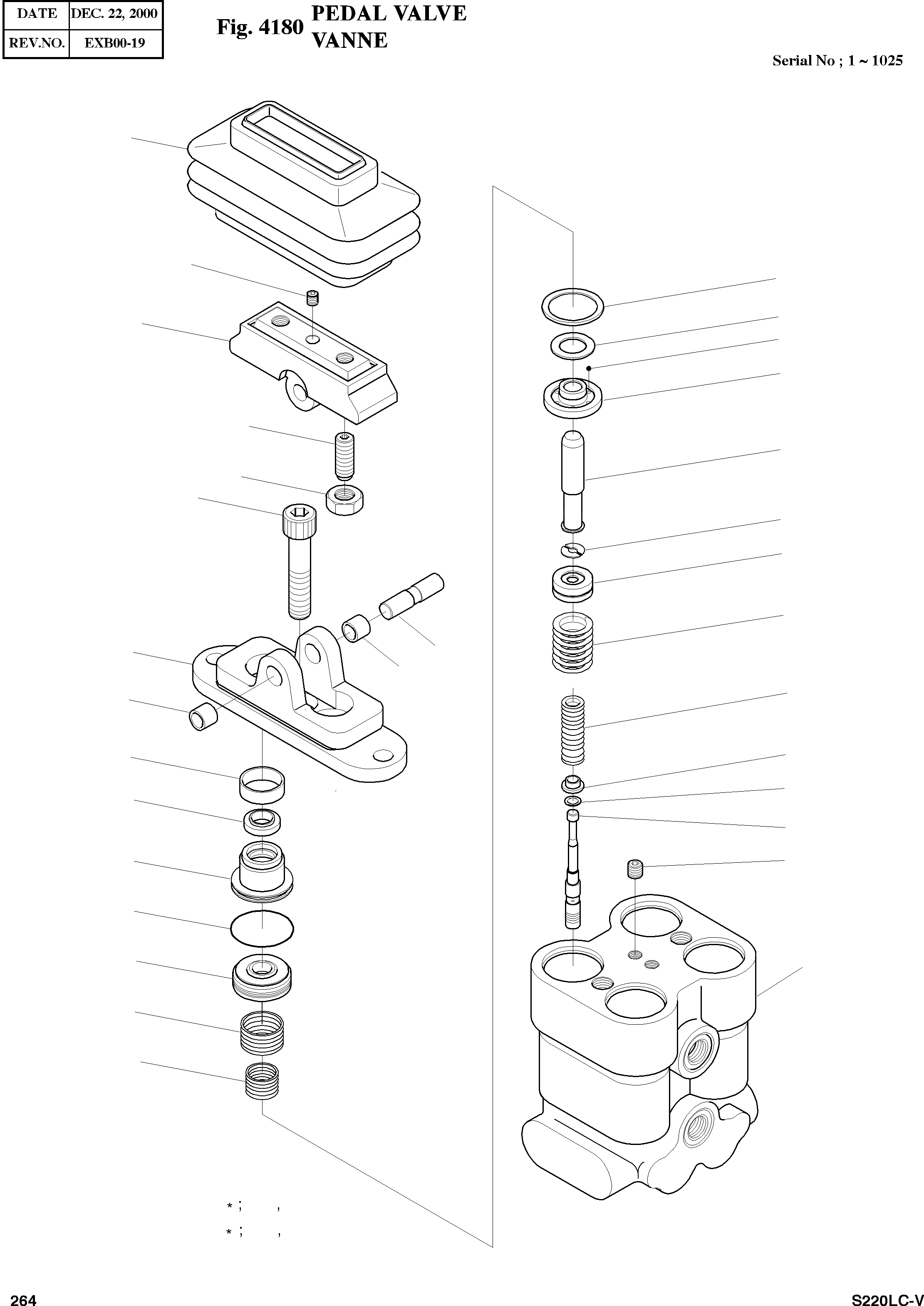 | DATE | DEC. 22, 2000 |
|---|---|
| REV.NO. | EXB00-19 |

Fig. 4180 PEDAL VALVE
VANNE

Serial No ; 1 ~ 1025

* ; ,
* ; ,

264

S220LC-V