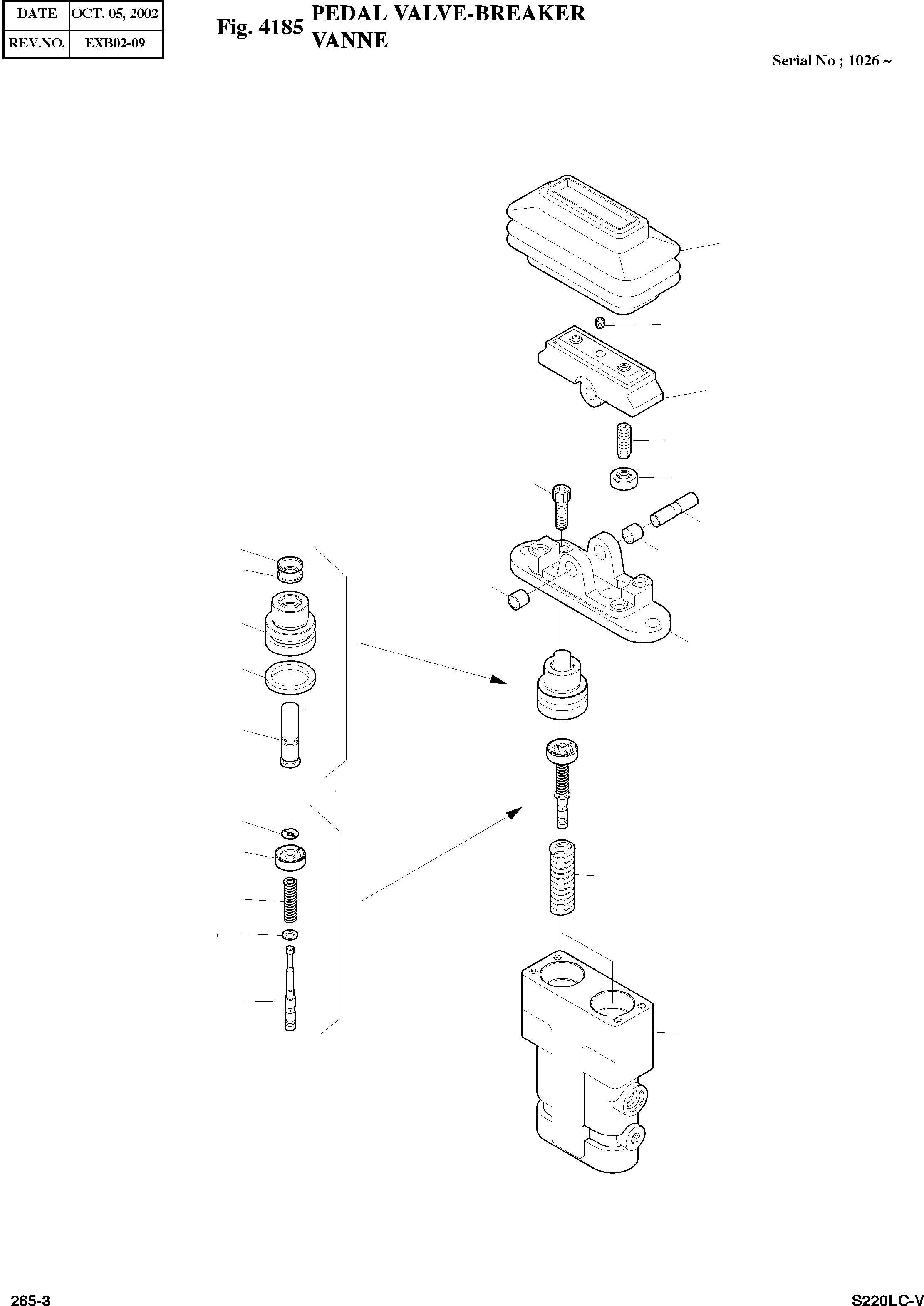 | DATE | OCT. 05, 2002 |
|---|---|
| REV.NO. | EXB02-09 |

Fig. 4185 PEDAL VALVE-BREAKER VANNE

Serial No ; 1026 ~

265-3

S220LC-V